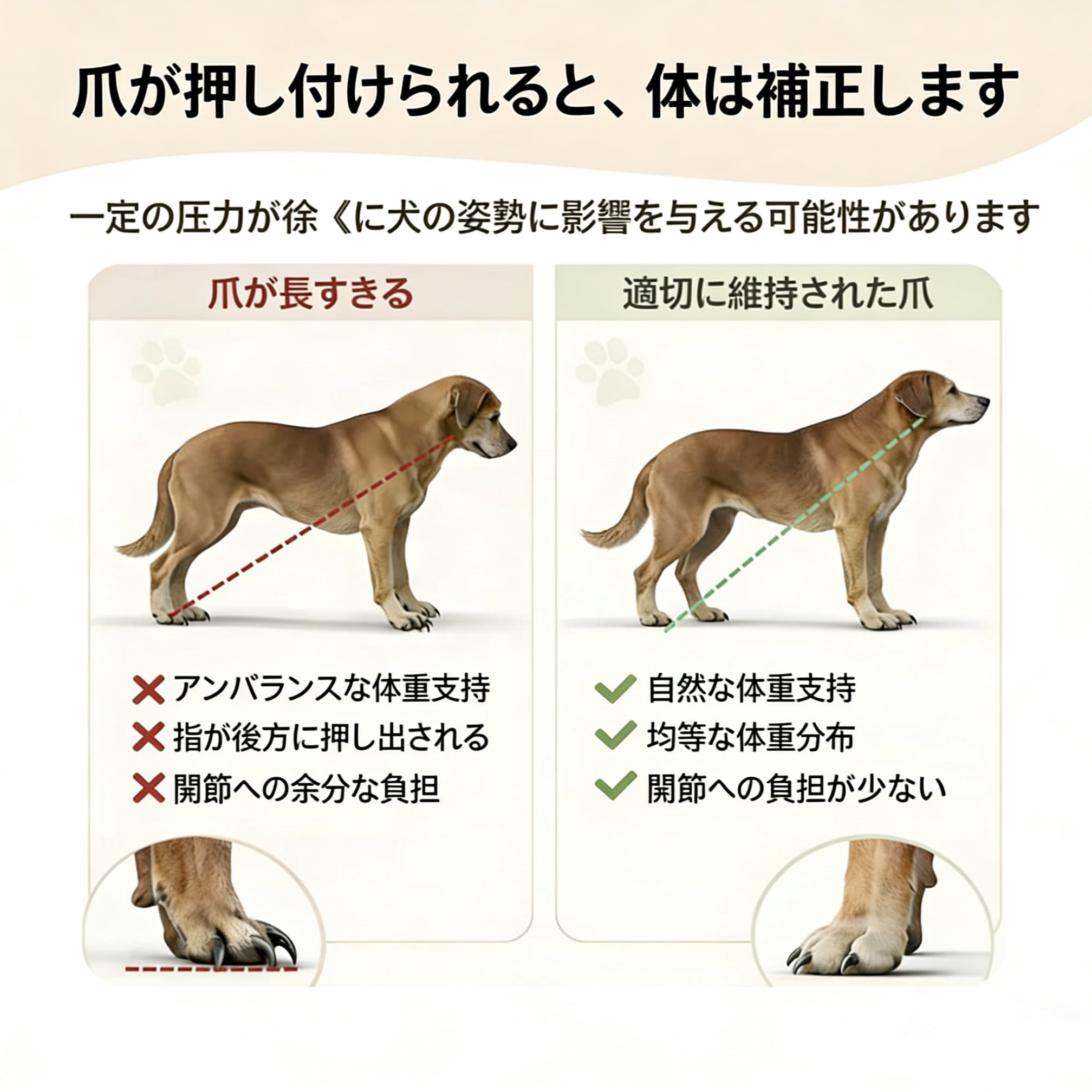 爪が押し付けられると、体は補正します

一定の圧力が徐《に犬の姿勢に影響を与える可能性があります

爪が長すきる

✕ アンバランスな体重支持
✕ 指が後方に押し出される
✕ 開節への余分な負担

適切に維持された爪

✓ 自然な体重支持
✓ 均等な体重分布
✓ 開節への負担が少ない