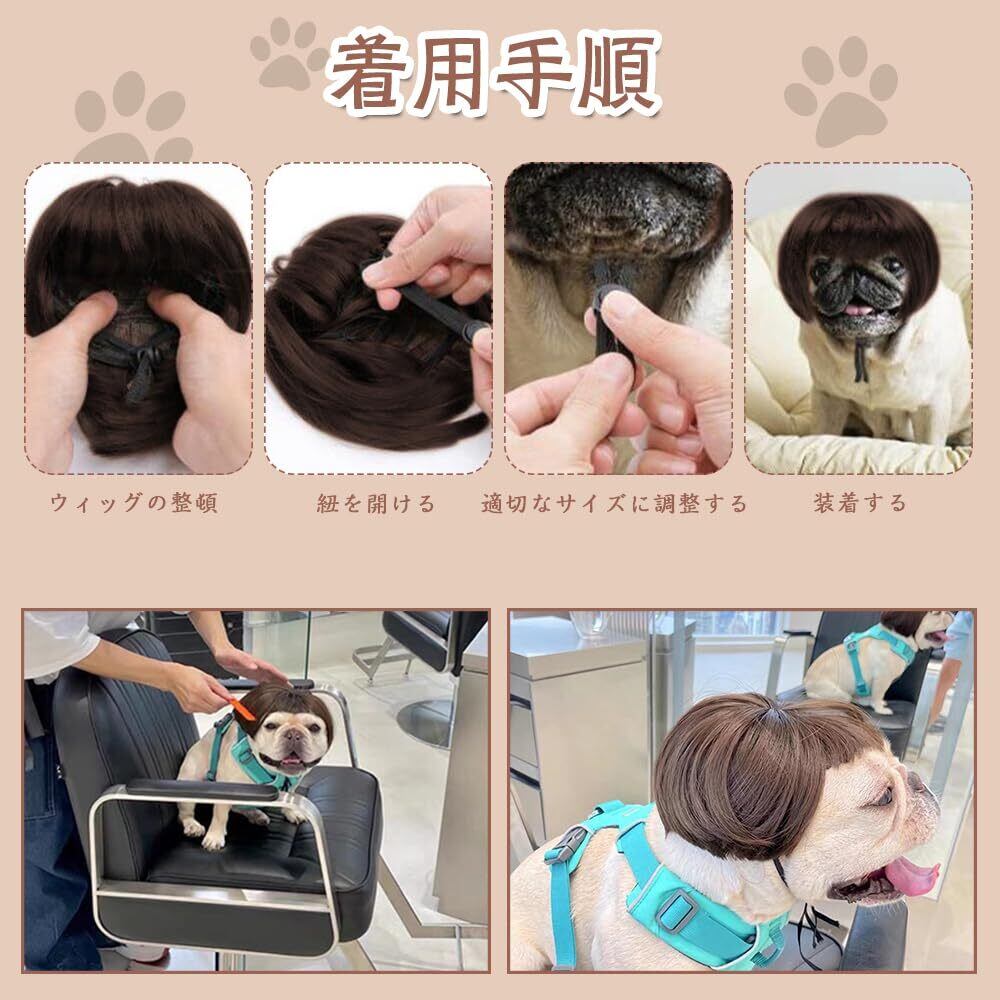 着用手順

ウィッグの整頓

紐を開ける

適切なサイズに調整する

装着する