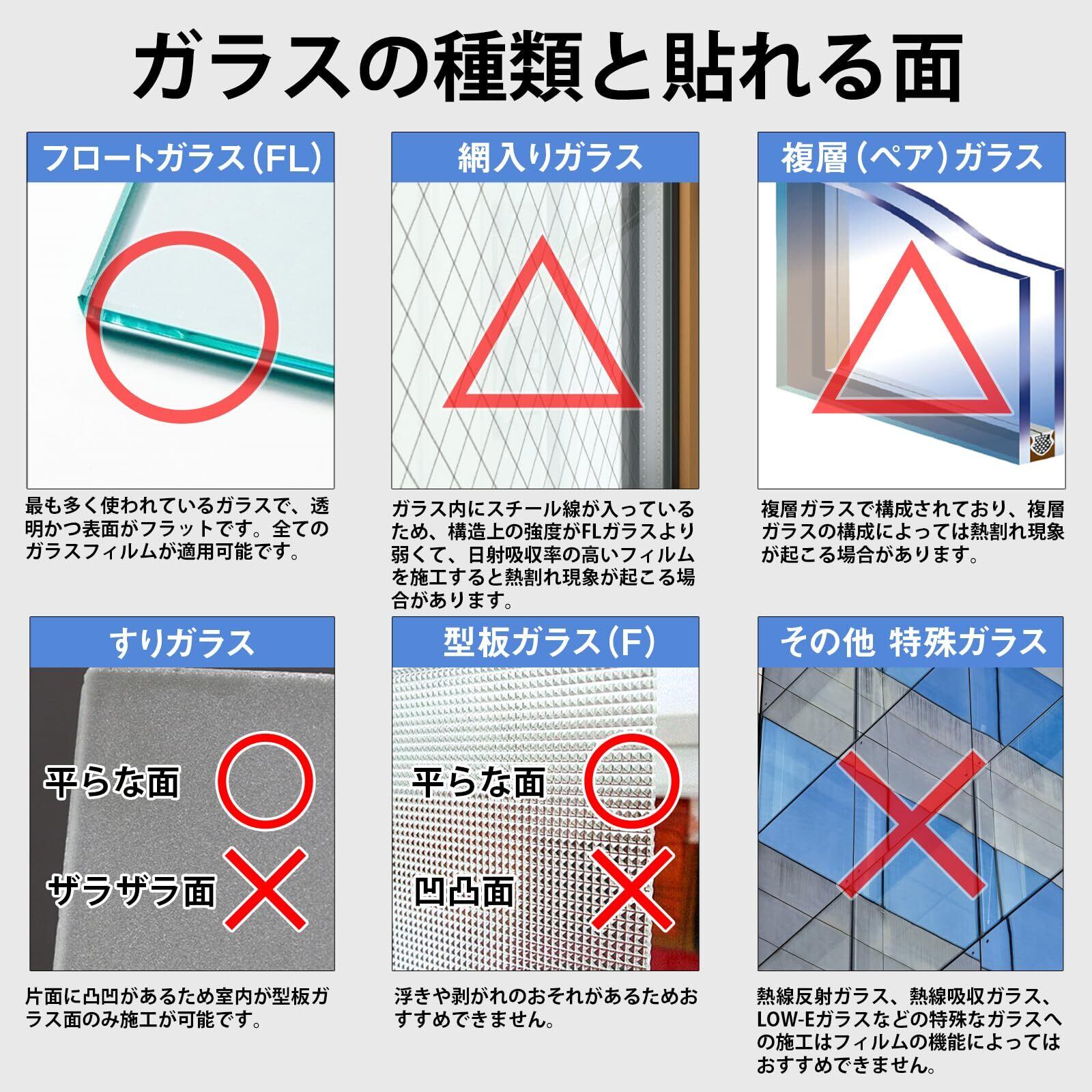 ガラスの種類と貼れる面

フロートガラス（FL）

最も多く使われているガラスで、透明かつ表面がフラットです。全てのガラスフィルムが適用可能です。

網入りガラス

ガラス内にスチール線が入っているため、構造上の強度がFLガラスより弱くて、日射吸収率の高いフィルムを施工すると熱割れ現象が起こる場合があります。

複層（ペア）ガラス

複層ガラスで構成されており、複層ガラスの構成によっては熱割れ現象が起こる場合があります。

すりガラス

平らな面

ザラザラ面

片面に凸凹があるため室内が型板ガラス面のみ施工が可能です。

型板ガラス（F）

平らな面

凹凸面

浮きや剥がれのおそれがあるためおすすめできません。

その他 特殊ガラス

熱線反射ガラス、熱線吸収ガラス、LOW-Eガラスなどの特殊なガラスへの施工はフィルムの機能によってはおすすめできません。