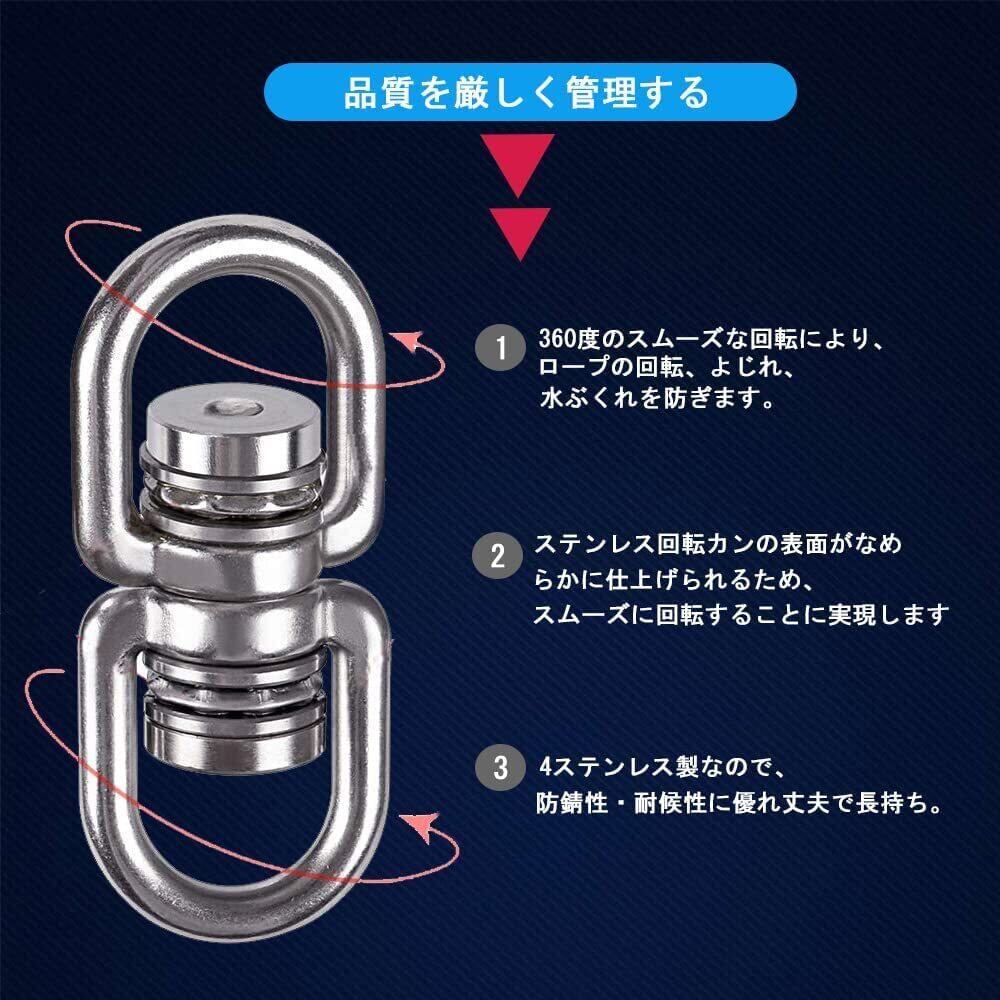 品質を厳しく管理する

1 360度のスムーズな回転により、ロープの回転、よじれ、水ぶくれを防ぎます。

2 ステンレス回転カンの表面がなめらかに仕上げられるため、スムーズに回転することに実現します

3 4ステンレス製なので、防錆性・耐候性に優れ丈夫で長持ち。