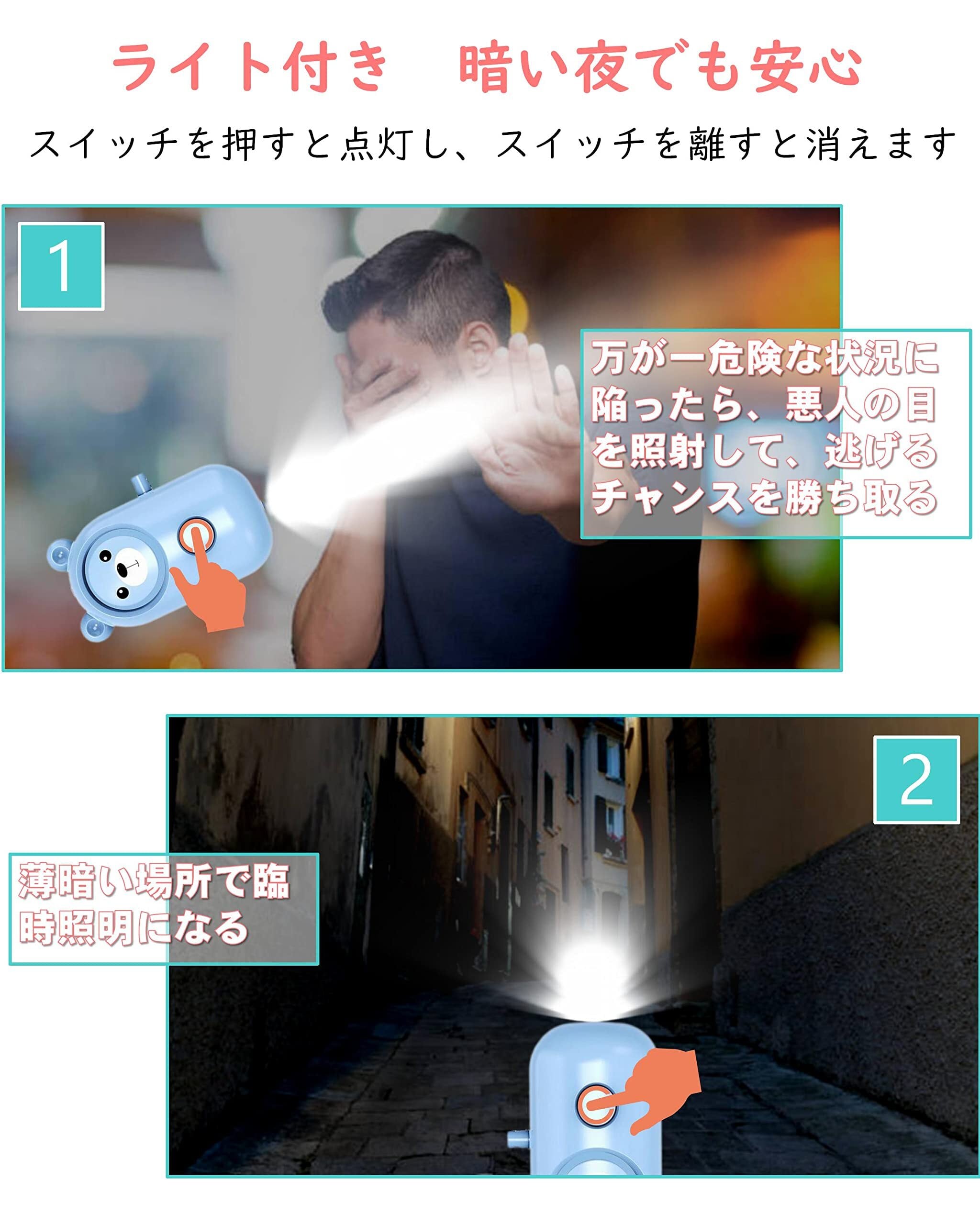 ライト付き　暗い夜でも安心

スイッチを押すと点灯し、スイッチを離すと消えます

1

万が一危険な状況に陥ったら、悪人の目を照射して、逃げるチャンスを勝ち取る

2

薄暗い場所で臨時照明になる