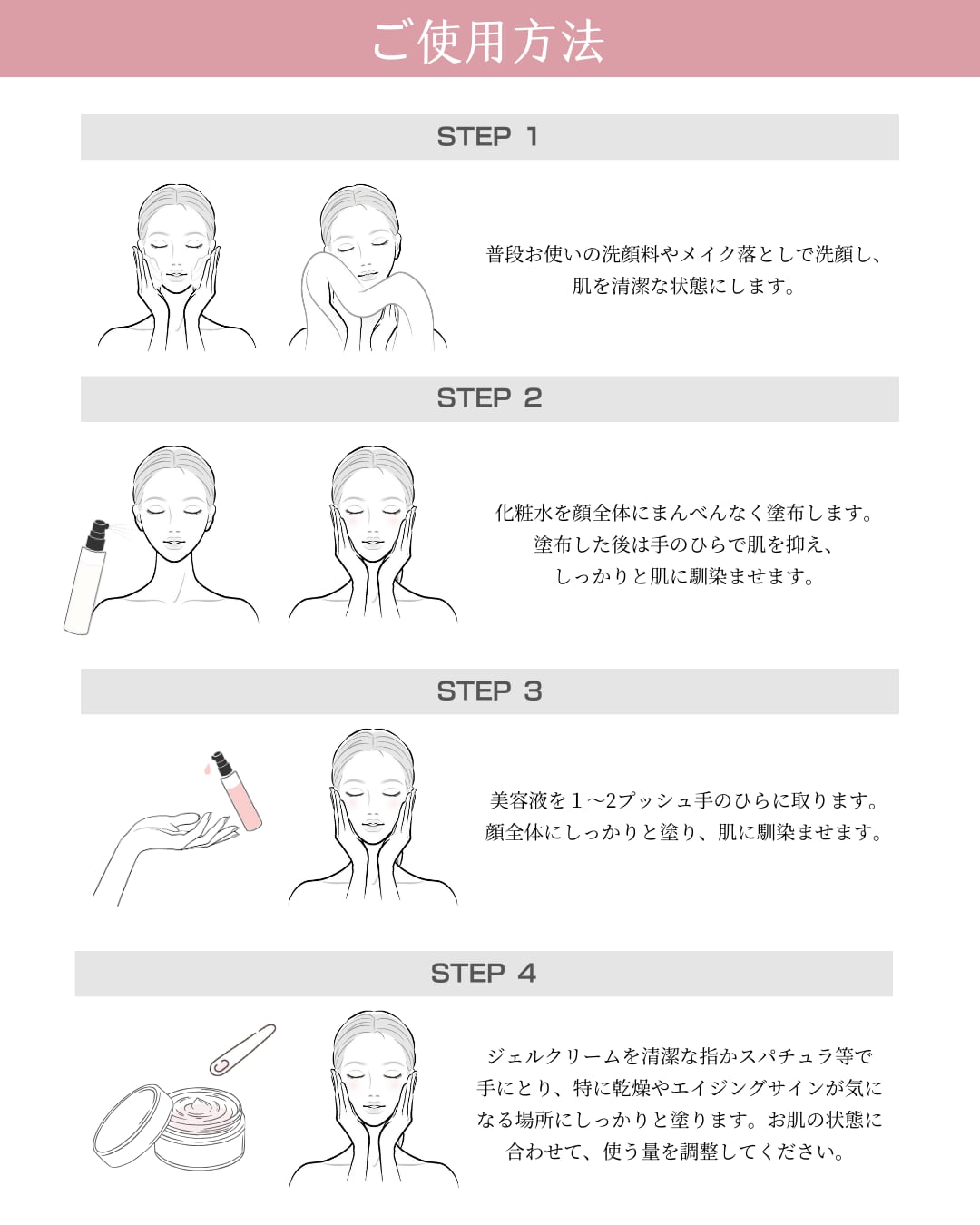 ご使用方法

STEP 1

普段お使いの洗顔料やメイク落としで洗顔し、肌を清潔な状態にします。

STEP 2

化粧水を顔全体にまんべんなく塗布します。塗布した後は手のひらで肌を抑え、しっかりと肌に馴染ませます。

STEP 3

美容液を１～2プッシュ手のひらに取ります。顔全体にしっかりと塗り、肌に馴染ませます。

STEP 4

ジェルクリームを清潔な指かスパチュラ等で手にとり、特に乾燥やエイジングサインが気になる場所にしっかりと塗ります。お肌の状態に合わせて、使う量を調整してください。