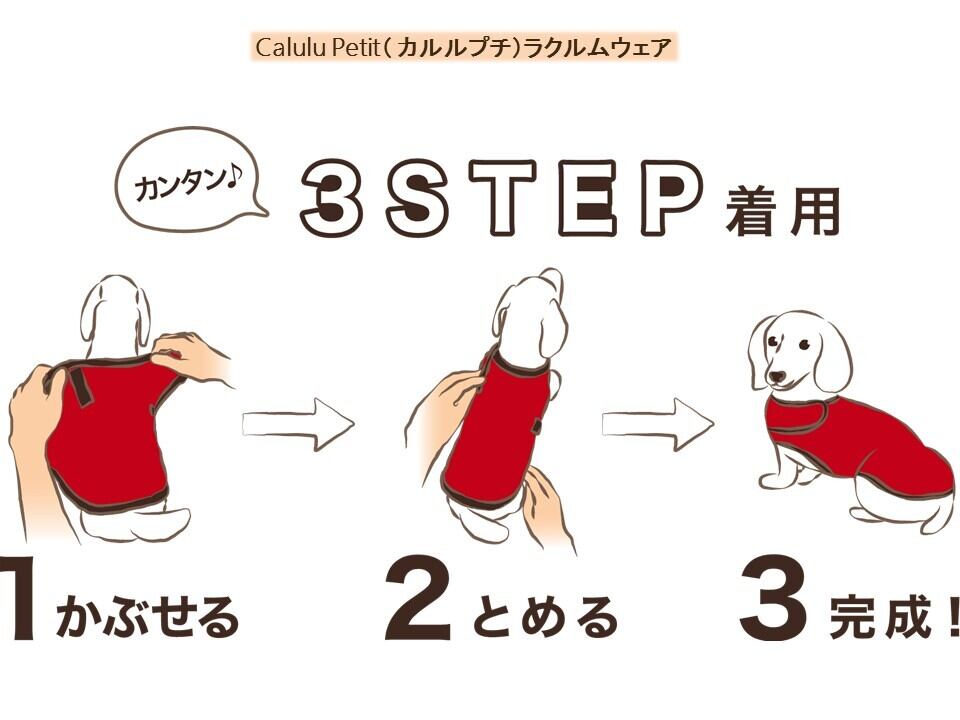 Calulu Petit（カルルプチ）ラクルムウェア

カンタン♪

3STEP 着用

1 かぶせる

2 とめる

3 完成！