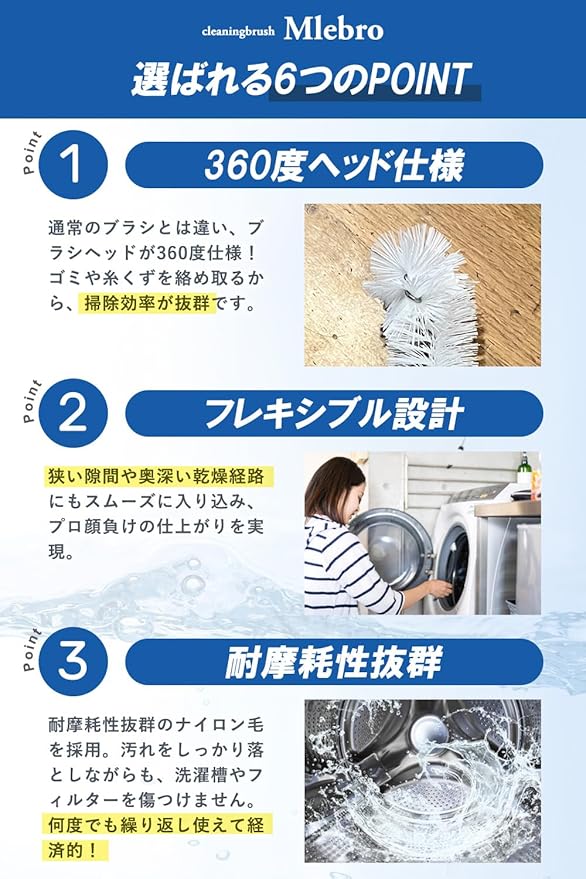 cleaningbrush Mlebro

選ばれる6つのPOINT

Point 1

360度ヘッド仕様

通常のブラシとは違い、ブラシヘッドが360度仕様！ゴミや糸くずを絡め取るから、掃除効率が抜群です。

Point 2

フレキシブル設計

狭い隙間や奥深い乾燥経路にもスムーズに入り込み、プロ顔負けの仕上がりを実現。

Point 3

耐摩耗性抜群

耐摩耗性抜群のナイロン毛を採用。汚れをしっかり落としながらも、洗濯槽やフィルターを傷つけません。何度でも繰り返し使えて経済的！