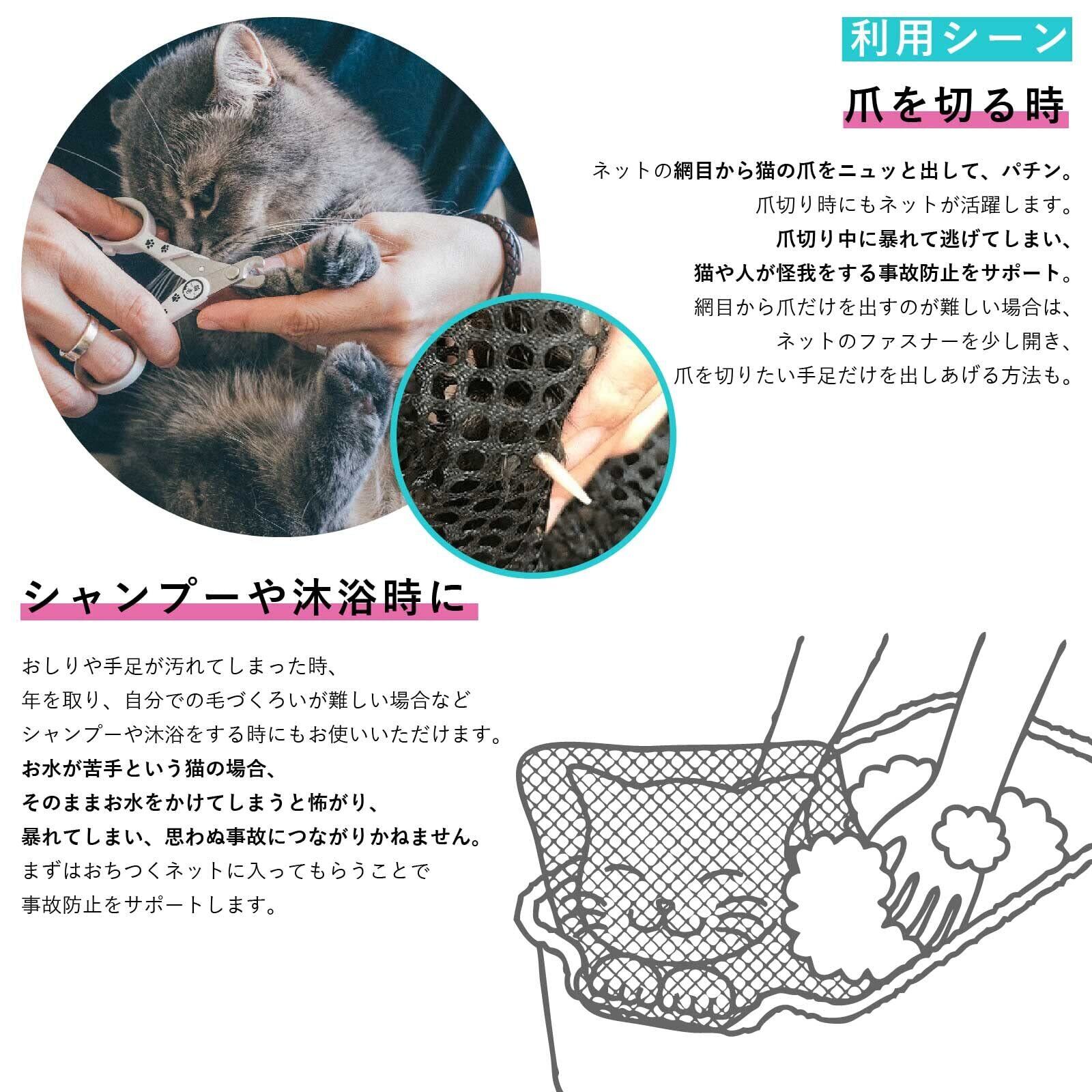 利用シーン

爪を切る時

ネットの網目から猫の爪をニュッと出して、パチン。
爪切り時にもネットが活躍します。
爪切り中に暴れて逃げてしまい、
猫や人が怪我をする事故防止をサポート。
網目から爪だけを出すのが難しい場合は、
ネットのファスナーを少し開き、
爪を切りたい手足だけを出しあげる方法も。

シャンプーや沐浴時に

おしりや手足が汚れてしまった時、
年を取り、自分での毛づくろいが難しい場合など
シャンプーや沐浴をする時にもお使いいただけます。
お水が苦手という猫の場合、
そのままお水をかけてしまうと怖がり、
暴れてしまい、思わぬ事故につながりかねません。
まずはおちつくネットに入ってもらうことで
事故防止をサポートします。