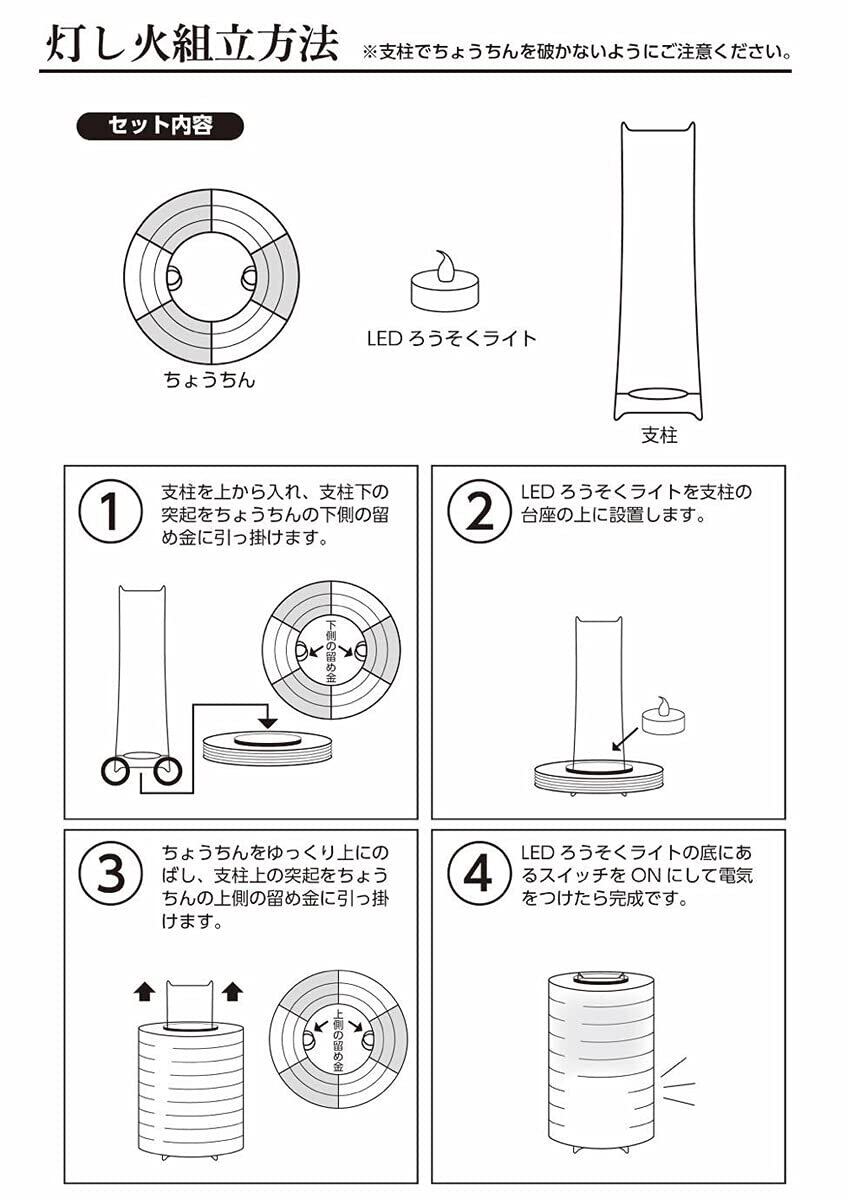 灯し火組立方法 ※支柱でちょうちんを破かないようにご注意ください。

セット内容

ちょうちん

LED ろうそくライト

支柱

①
支柱を上から入れ、支柱下の突起をちょうちんの下側の留め金に引っ掛けます。

下側の留め金

②
LED ろうそくライトを支柱の台座の上に設置します。

③
ちょうちんをゆっくり上にのばし、支柱上の突起をちょうちんの上側の留め金に引っ掛けます。

上側の留め金

④
LED ろうそくライトの底にあるスイッチを ON にして電気をつけたら完成です。