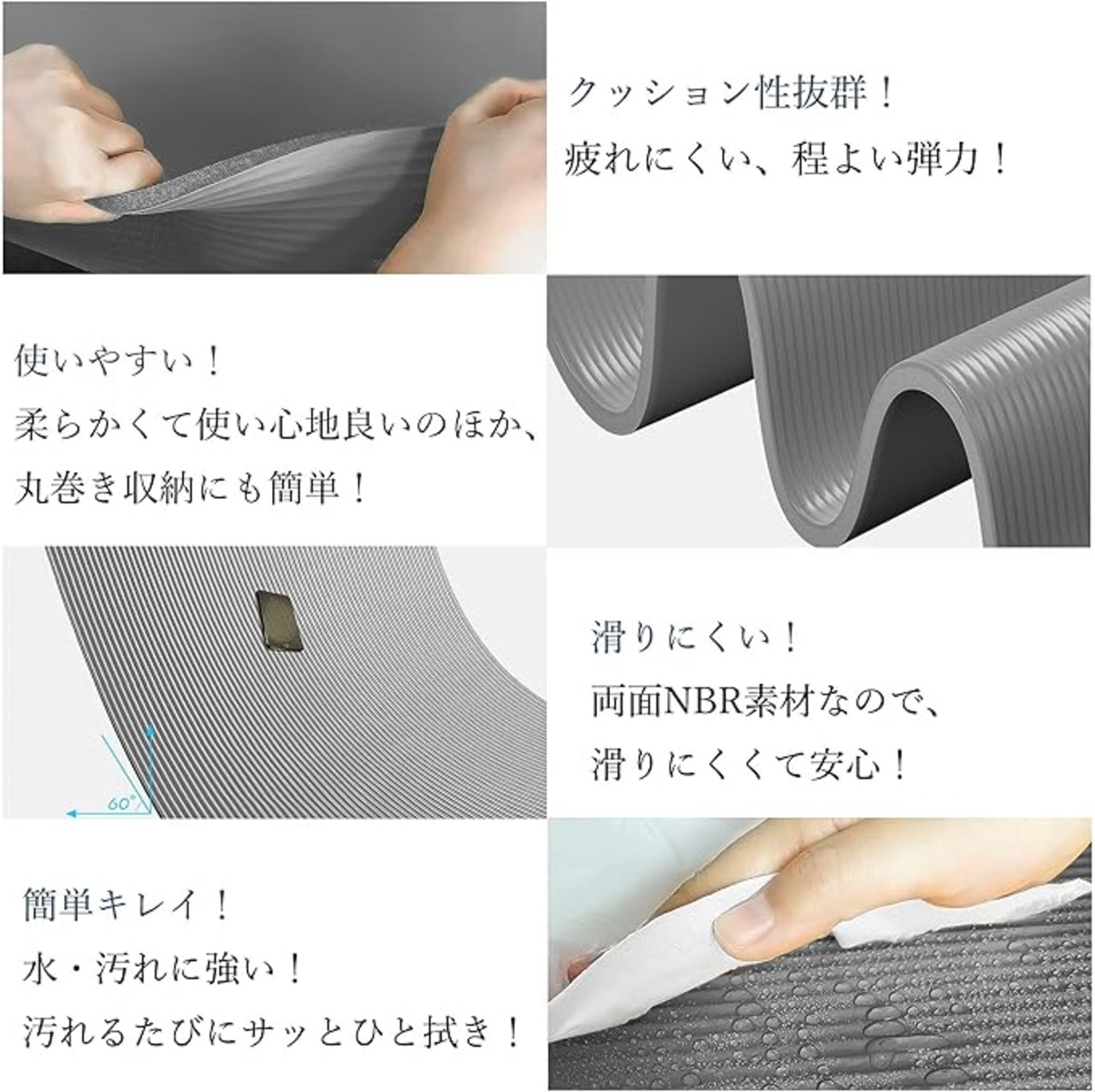 クッション性抜群！
疲れにくい、程よい弾力！

使いやすい！
柔らかくて使い心地良いのほか、
丸巻き収納にも簡単！

60°

滑りにくい！
両面NBR素材なので、
滑りにくくて安心！

簡単キレイ！
水・汚れに強い！
汚れるたびにサッとひと拭き！