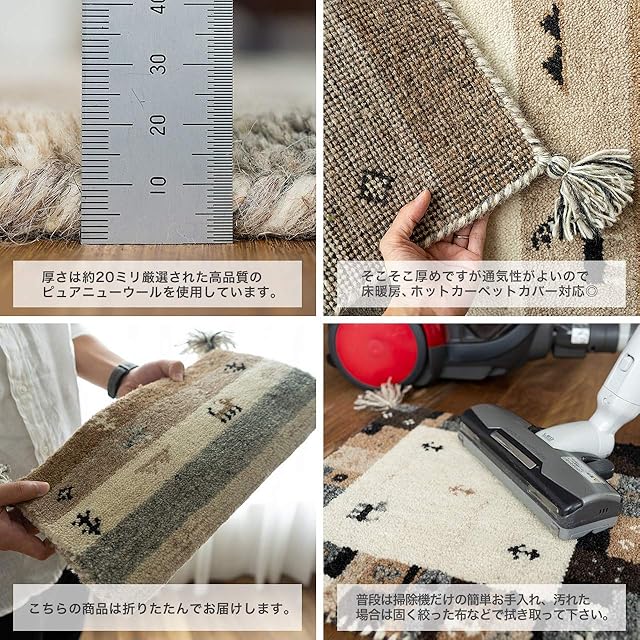 40
30
20
10

厚さは約20ミリ厳選された高品質のピュアニューウールを使用しています。

そこそこ厚めですが通気性がよいので床暖房、ホットカーペットカバー対応◎

こちらの商品は折りたたんでお届けします。

普段は掃除機だけの簡単お手入れ、汚れた場合は固く絞った布などで拭き取って下さい。