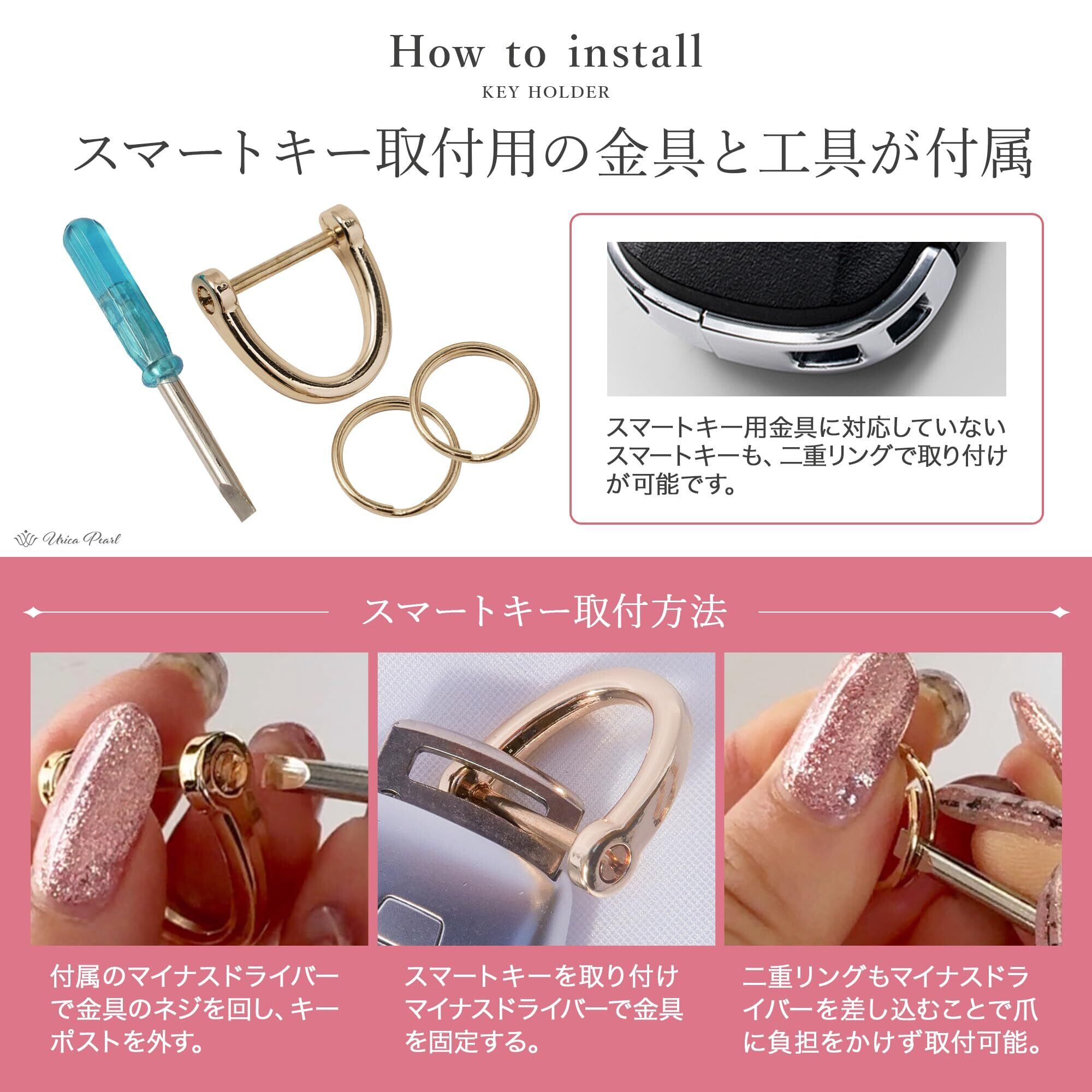 How to install
KEY HOLDER

スマートキー取付用の金具と工具が付属

スマートキー用金具に対応していないスマートキーも、二重リングで取り付けが可能です。

Urica Pearl

スマートキー取付方法

付属のマイナスドライバーで金具のネジを回し、キーポストを外す。

スマートキーを取り付けマイナスドライバーで金具を固定する。

二重リングもマイナスドライバーを差し込むことで爪に負担をかけず取付可能。