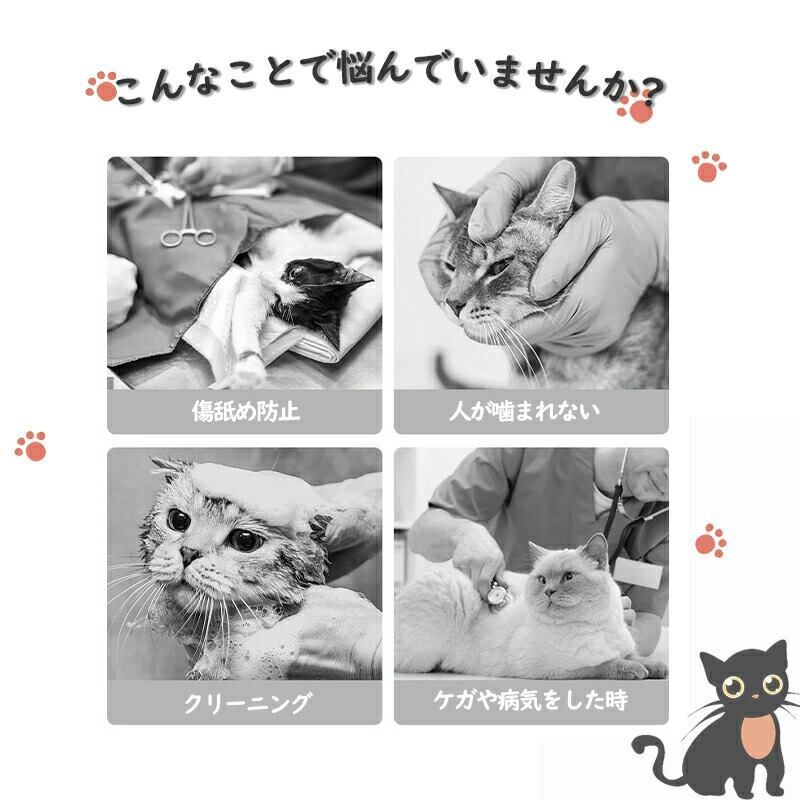 こんなことで悩んでいませんか?

傷舐め防止

人が噛まれない

クリーニング

ケガや病気をした時