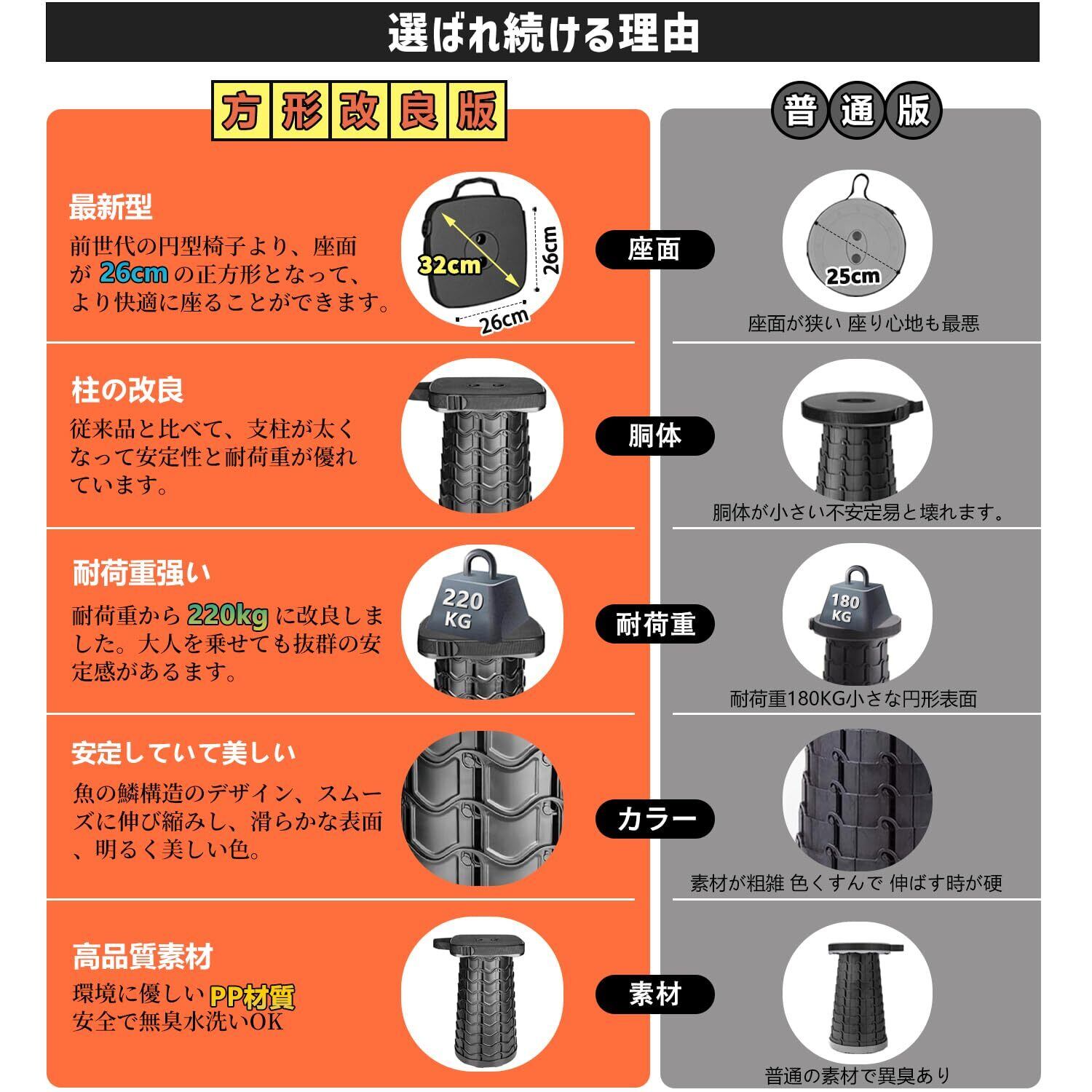 選ばれ続ける理由

方形改良版

普通版

最新型

前世代の円型椅子より、座面が 26cm の正方形となって、より快適に座ることができます。

32cm

26cm

26cm

座面

25cm

座面が狭い 座り心地も最悪

柱の改良

従来品と比べて、支柱が太くなって安定性と耐荷重が優れています。

胴体

胴体が小さい不安定易と壊れます。

耐荷重強い

耐荷重から 220kg に改良しました。大人を乗せても抜群の安定感があるます。

220 KG

耐荷重

180 KG

耐荷重180KG小さな円形表面

安定していて美しい

魚の鱗構造のデザイン、スムーズに伸び縮みし、滑らかな表面、明るく美しい色。

カラー

素材が粗雑 色くすんで 伸ばす時が硬

高品質素材

環境に優しい PP材質
安全で無臭水洗いOK

素材

普通の素材で異臭あり