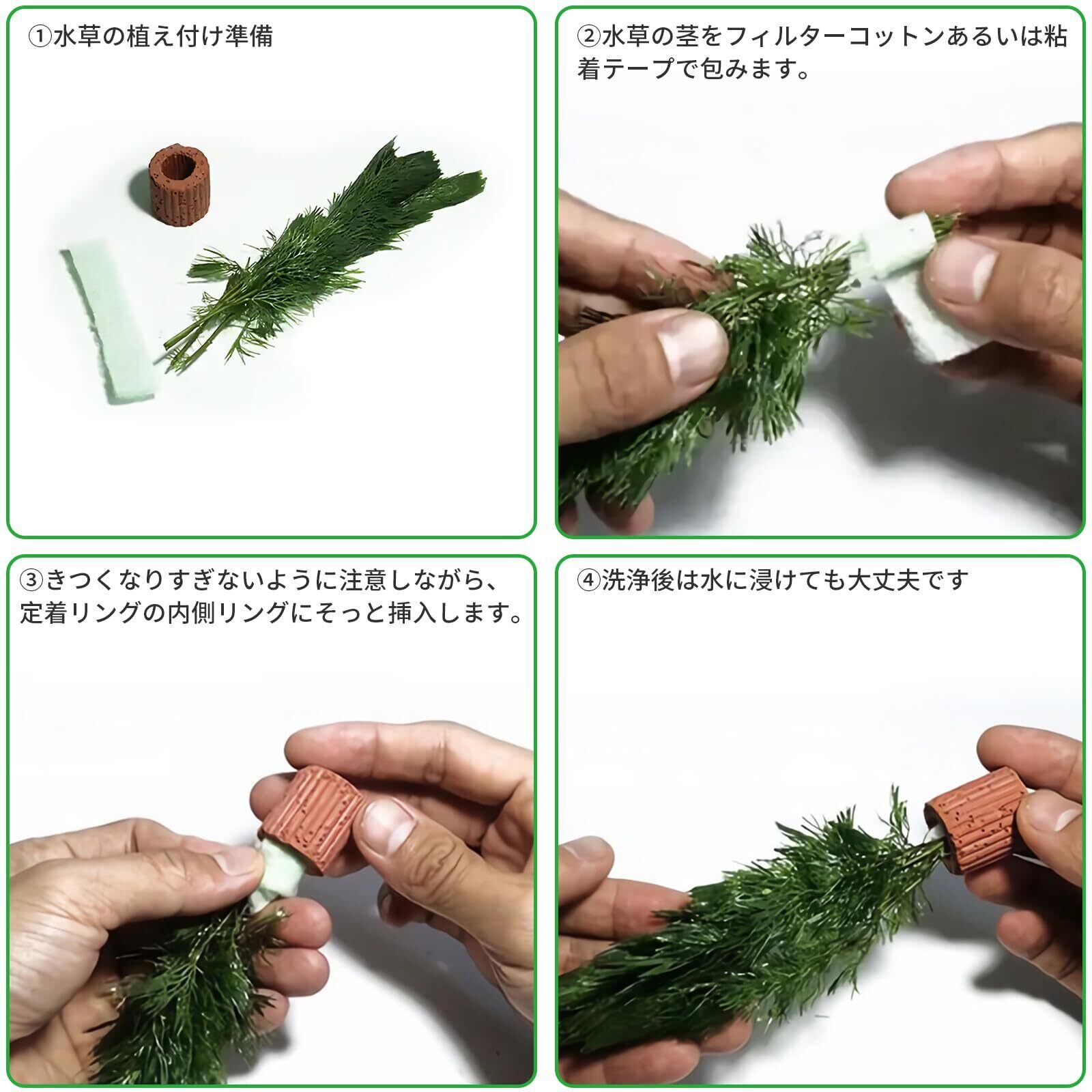 ①水草の植え付け準備

②水草の茎をフィルターコットンあるいは粘着テープで包みます。

③きつくなりすぎないように注意しながら、定着リングの内側リングにそっと挿入します。

④洗浄後は水に浸けても大丈夫です