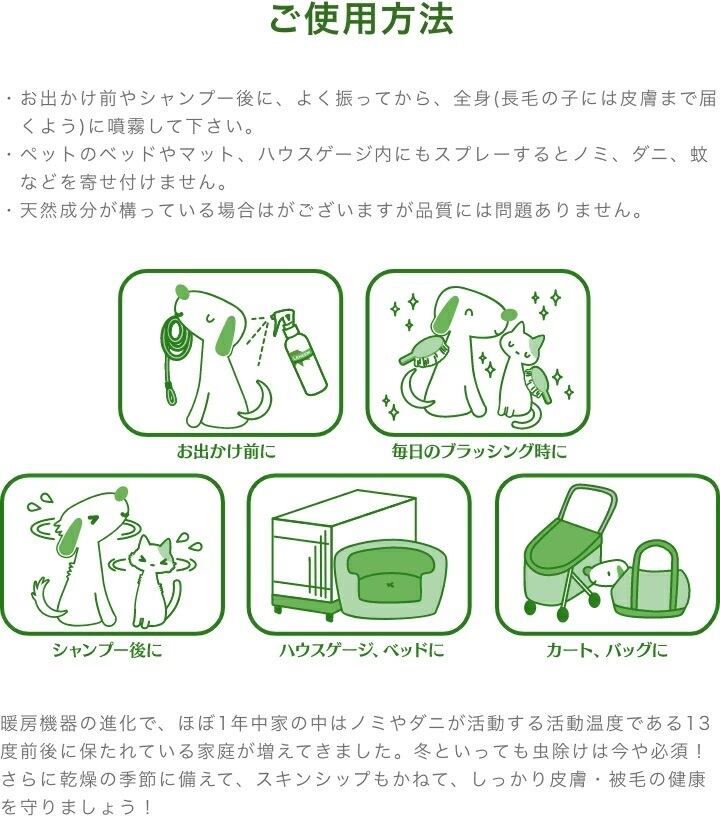 ご使用方法

・お出かけ前やシャンプー後に、よく振ってから、全身(長毛の子には皮膚まで届くよう)に噴霧して下さい。
・ペットのベッドやマット、ハウスゲージ内にもスプレーするとノミ、ダニ、蚊などを寄せ付けません。
・天然成分が構っている場合はがございますが品質には問題ありません。

お出かけ前に

毎日のブラッシング時に

シャンプー後に

ハウスゲージ、ベッドに

カート、バッグに

暖房機器の進化で、ほぼ1年中家の中はノミやダニが活動する活動温度である13度前後に保たれている家庭が増えてきました。冬といっても虫除けは今や必須！さらに乾燥の季節に備えて、スキンシップもかねて、しっかり皮膚・被毛の健康を守りましょう！