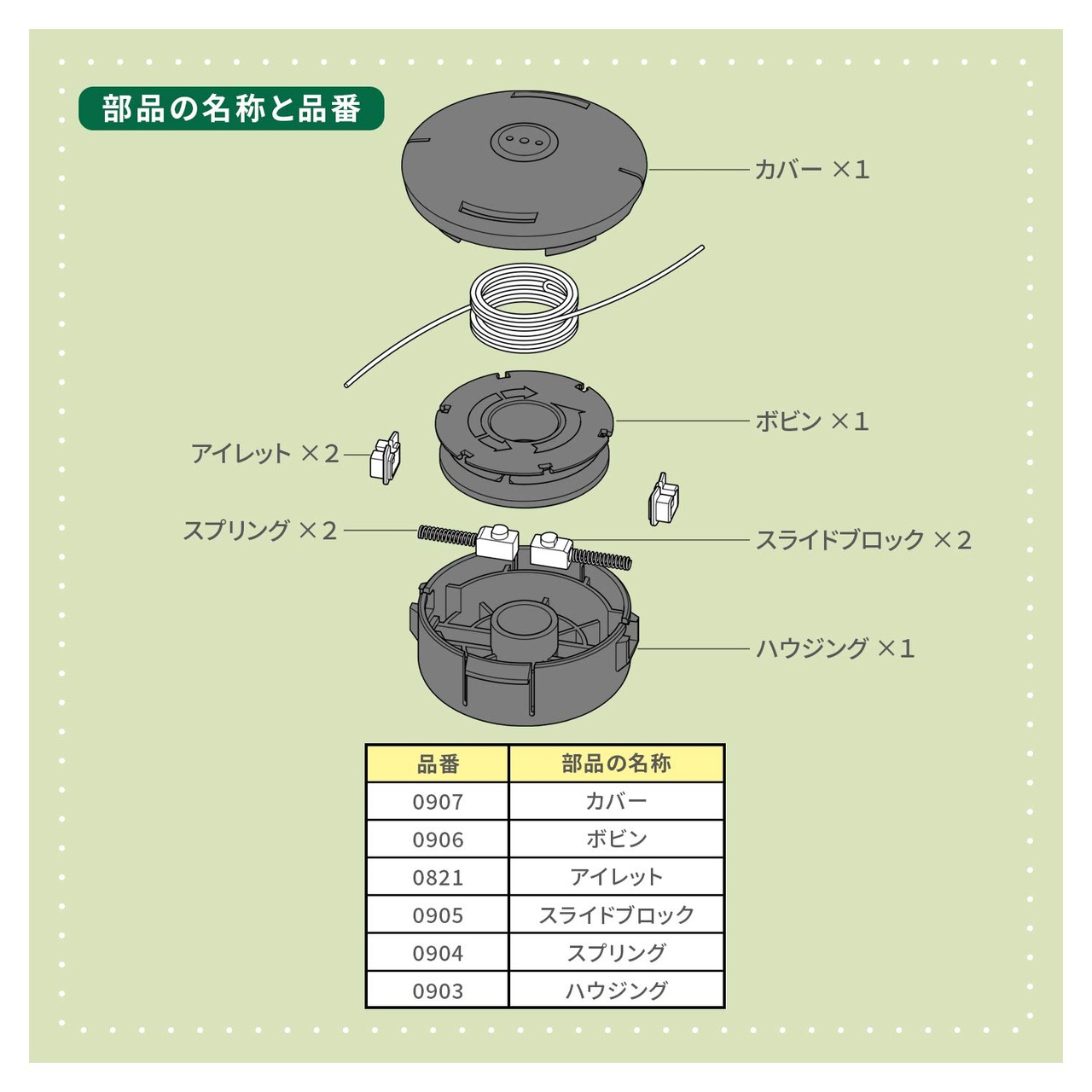 部品の名称と品番

カバー ×1

ボビン ×1

アイレット ×2

スプリング ×2

スライドブロック ×2

ハウジング ×1

| 品番 | 部品の名称 |
|---|---|
| 0907 | カバー |
| 0906 | ボビン |
| 0821 | アイレット |
| 0905 | スライドブロック |
| 0904 | スプリング |
| 0903 | ハウジング |