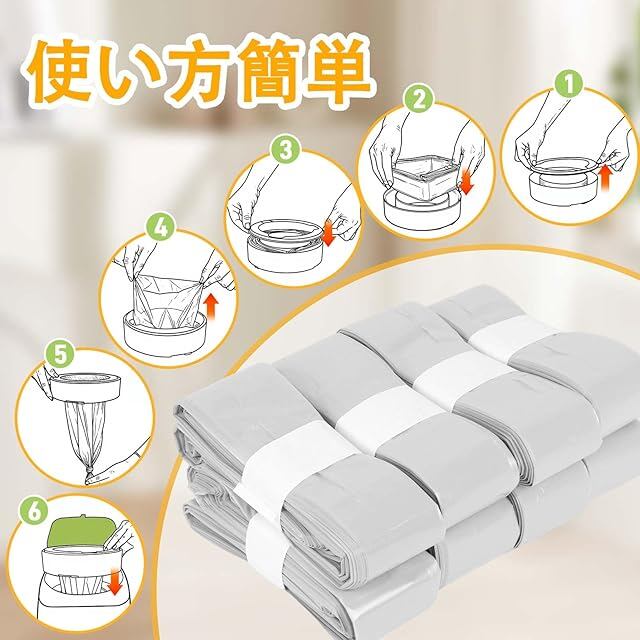 使い方簡単

1

2

3

4

5

6