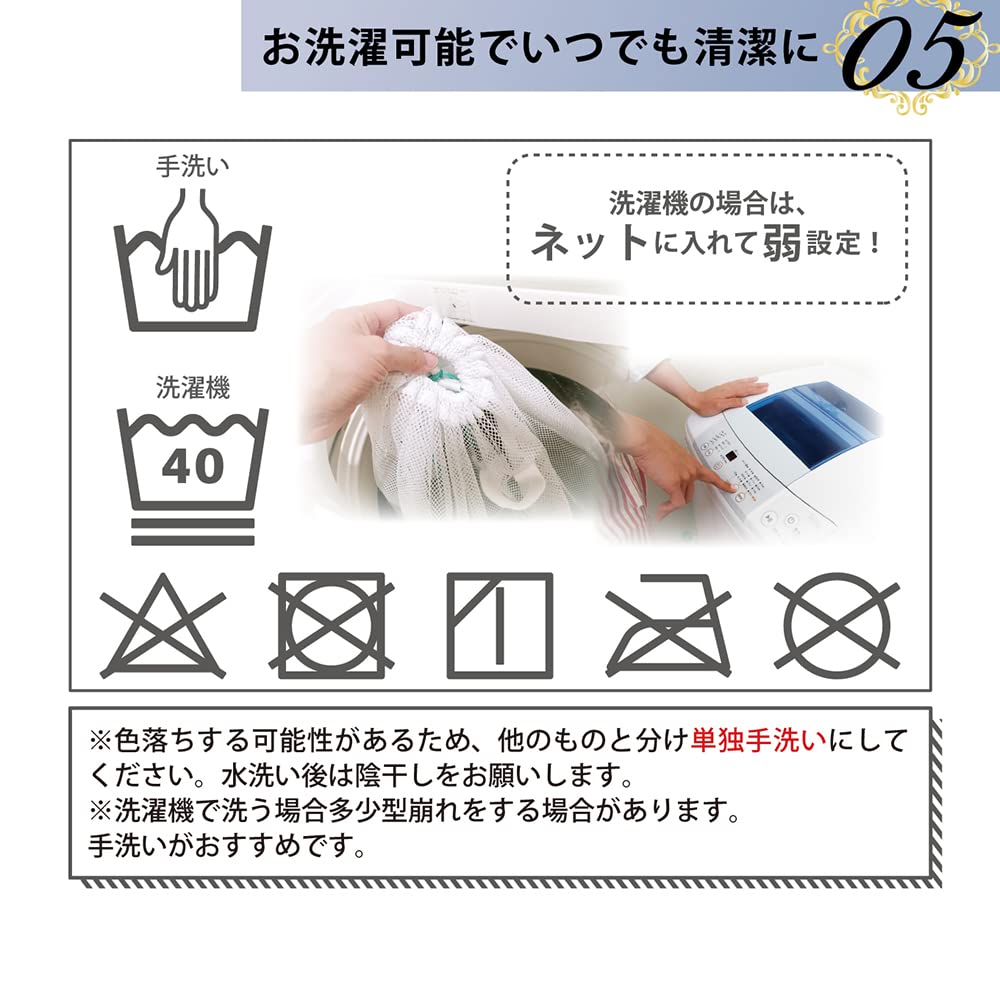 お洗濯可能でいつでも清潔に 05

手洗い

洗濯機

40

洗濯機の場合は、
ネットに入れて弱設定！

※色落ちする可能性があるため、他のものと分け単独手洗いにしてください。水洗い後は陰干しをお願いします。
※洗濯機で洗う場合多少型崩れをする場合があります。
手洗いがおすすめです。