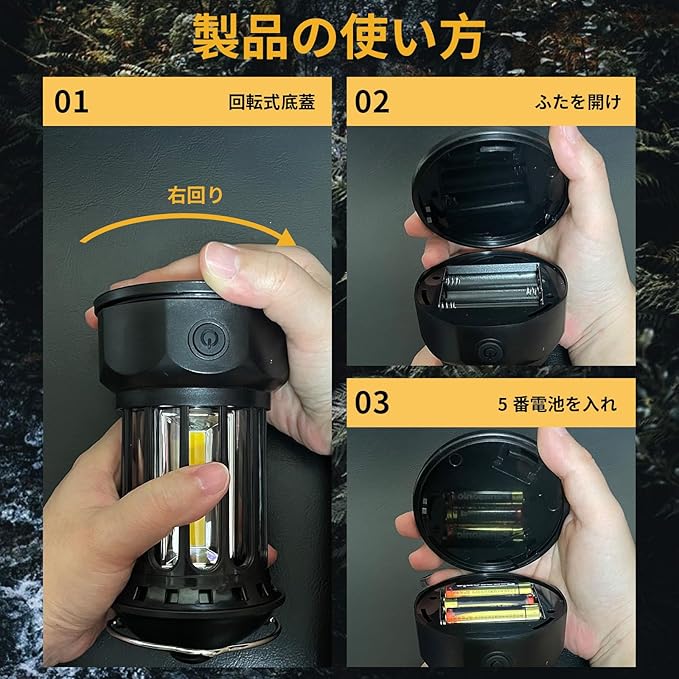 製品の使い方

01 回転式底蓋

右回り

02 ふたを開け

03 5 番電池を入れ