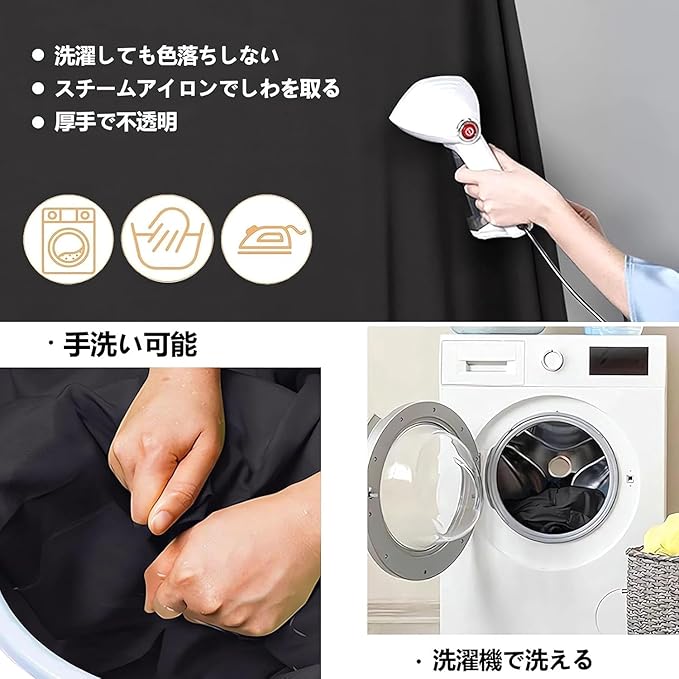 ● 洗濯しても色落ちしない
● スチームアイロンでしわを取る
● 厚手で不透明

・手洗い可能

・洗濯機で洗える