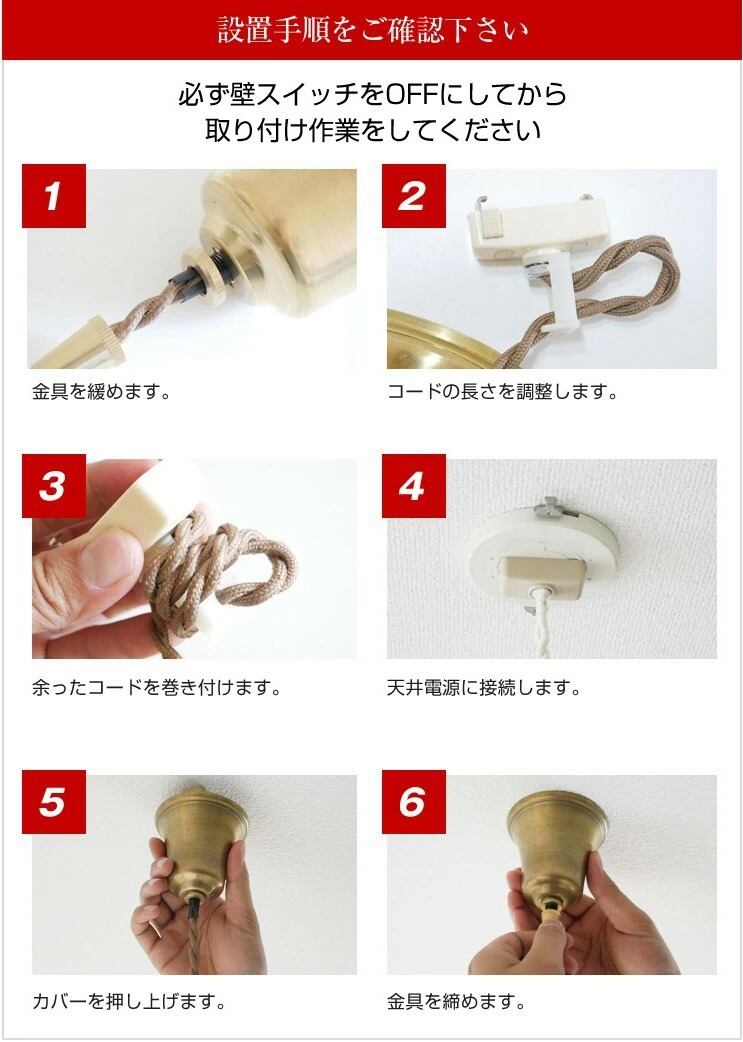 設置手順をご確認下さい

必ず壁スイッチをOFFにしてから
取り付け作業をしてください

1

金具を緩めます。

2

コードの長さを調整します。

3

余ったコードを巻き付けます。

4

天井電源に接続します。

5

カバーを押し上げます。

6

金具を締めます。