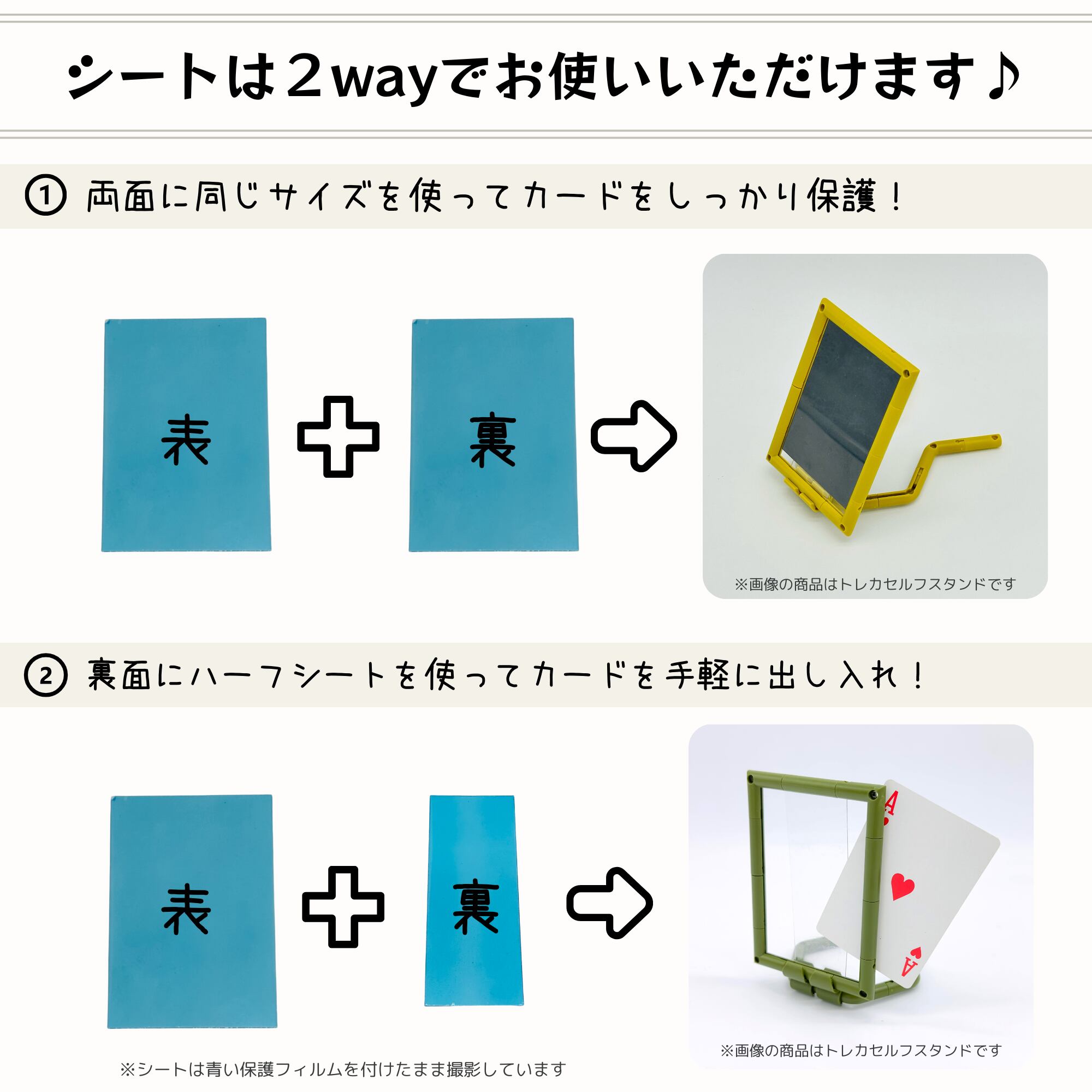 シートは２wayでお使いいただけます♪

① 両面に同じサイズを使ってカードをしっかり保護！

表

裏

※画像の商品はトレカセルフスタンドです

② 裏面にハーフシートを使ってカードを手軽に出し入れ！

表

裏

A

A

※画像の商品はトレカセルフスタンドです

※シートは青い保護フィルムを付けたまま撮影しています