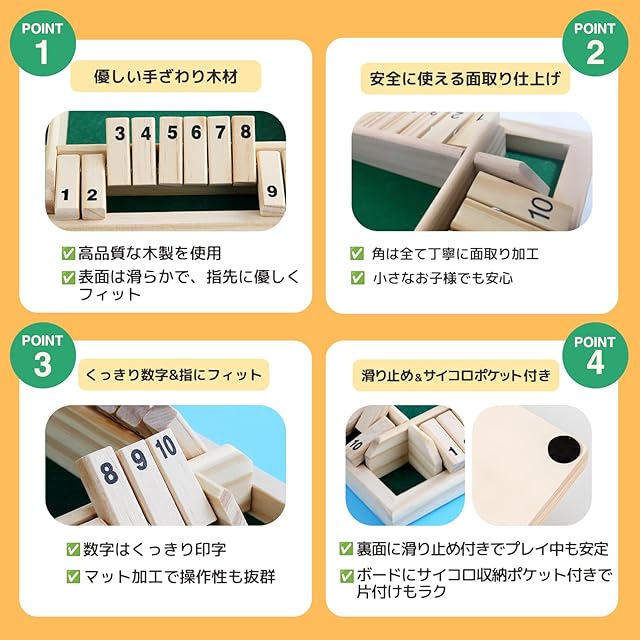 POINT 1

優しい手ざわり木材

3 4 5 6 7 8
1 2 9

✅高品質な木製を使用
✅表面は滑らかで、指先に優しくフィット

POINT 2

安全に使える面取り仕上げ

10

✅ 角は全て丁寧に面取り加工
✅ 小さなお子様でも安心

POINT 3

くっきり数字&指にフィット

8 9 10

✅数字はくっきり印字
✅マット加工で操作性も抜群

POINT 4

滑り止め&サイコロポケット付き

10 1

✅裏面に滑り止め付きでプレイ中も安定
✅ボードにサイコロ収納ポケット付きで片付けもラク