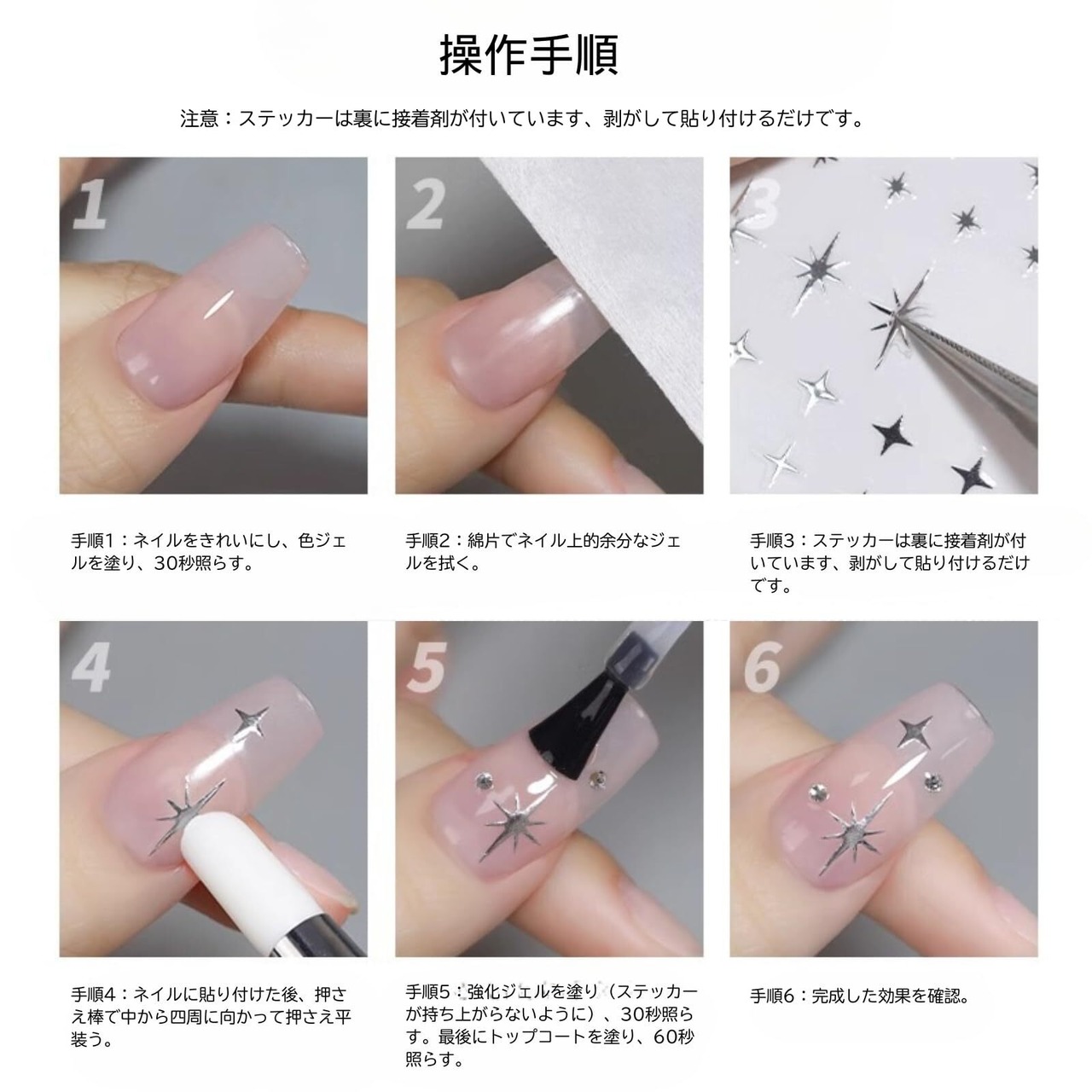 操作手順

注意：ステッカーは裏に接着剤が付いています、剥がして貼り付けるだけです。

1

2

3

手順1：ネイルをきれいにし、色ジェルを塗り、30秒照らす。

手順2：綿片でネイル上的余分なジェルを拭く。

手順3：ステッカーは裏に接着剤が付いています、剥がして貼り付けるだけです。

4

5

6

手順4：ネイルに貼り付けた後、押さえ棒で中から四周に向かって押さえ平装う。

手順5：強化ジェルを塗り（ステッカーが持ち上がらないように）、30秒照らす。最後にトップコートを塗り、60秒照らす。

手順6：完成した効果を確認。