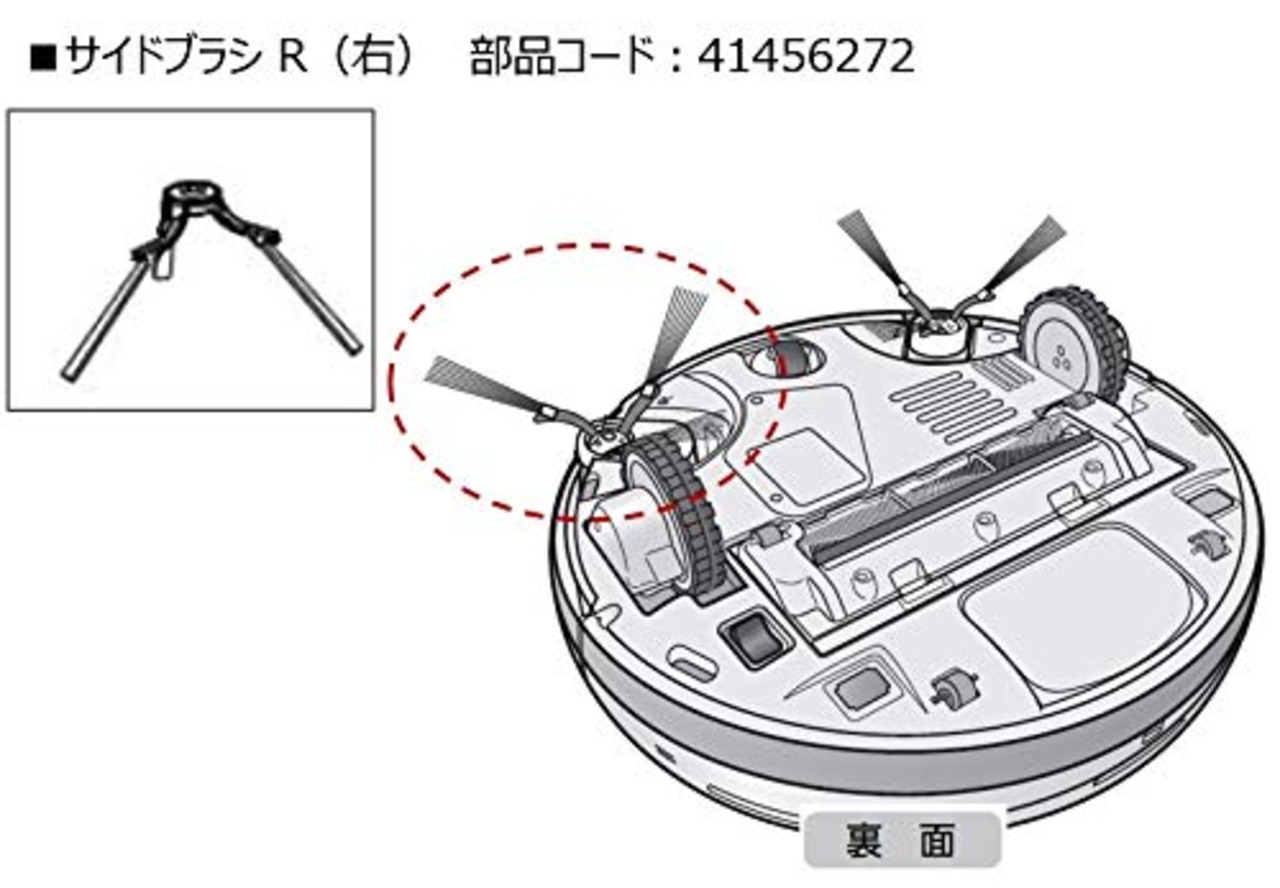 ■サイドブラシ R（右）　部品コード：41456272

裏　面