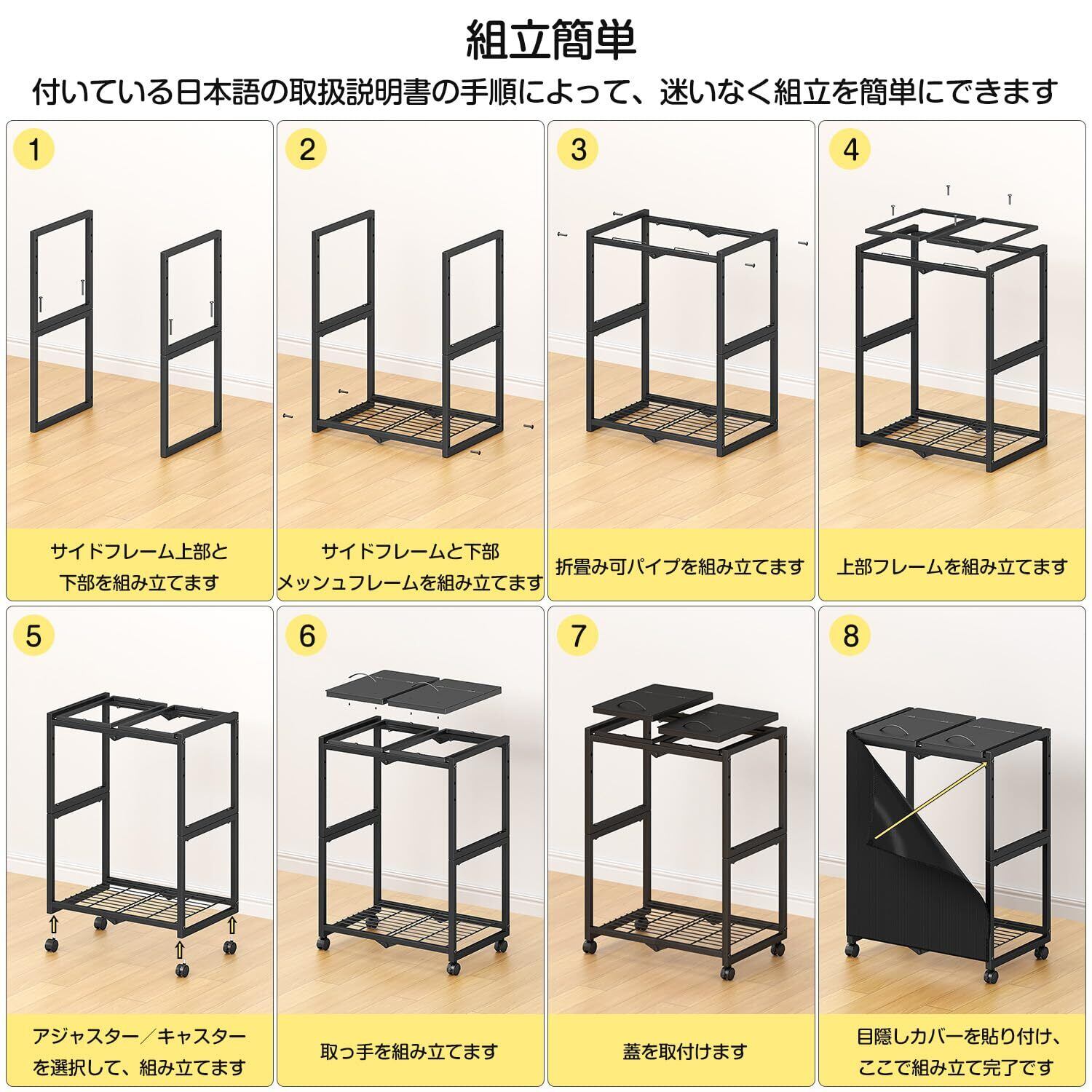 組立簡単

付いている日本語の取扱説明書の手順によって、迷いなく組立を簡単にできます

1

サイドフレーム上部と下部を組み立てます

2

サイドフレームと下部メッシュフレームを組み立てます

3

折畳み可パイプを組み立てます

4

上部フレームを組み立てます

5

アジャスター／キャスターを選択して、組み立てます

6

取っ手を組み立てます

7

蓋を取付けます

8

目隠しカバーを貼り付け、ここで組み立て完了です