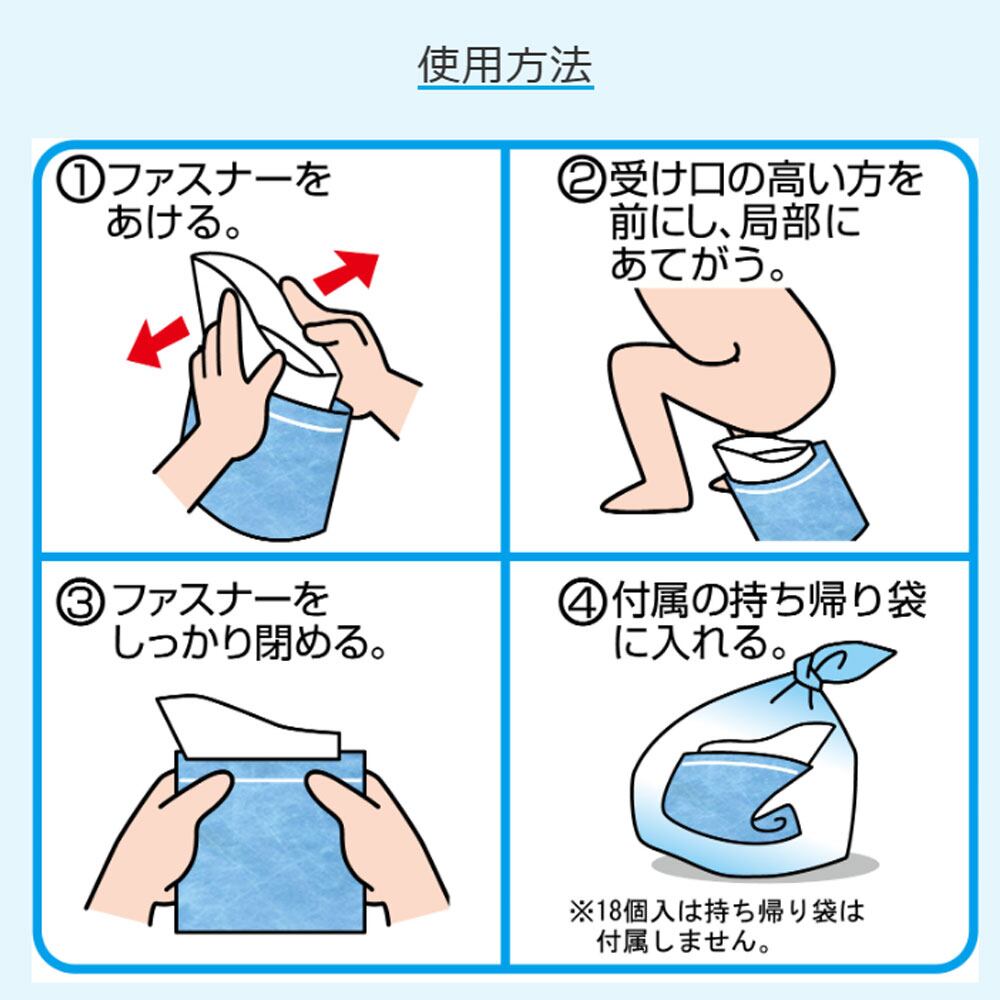 使用方法

①ファスナーをあける。

②受け口の高い方を前にし、局部にあてがう。

③ファスナーをしっかり閉める。

④付属の持ち帰り袋に入れる。

※18個入は持ち帰り袋は付属しません。