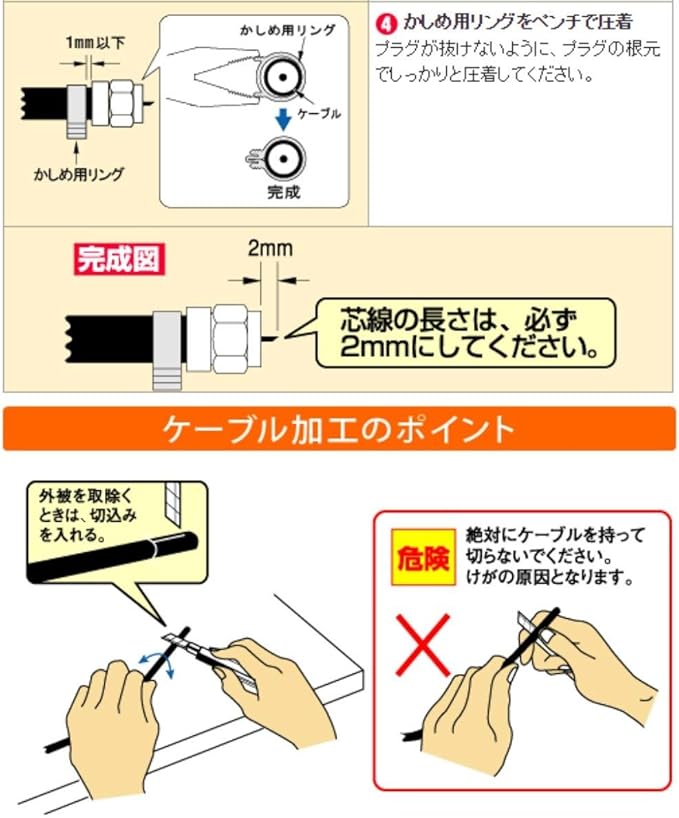 1mm以下

かしめ用リング

かしめ用リング

ケーブル

完成

4 かしめ用リングをペンチで圧着
プラグが抜けないように、プラグの根元でしっかりと圧着してください。

完成図

2mm

芯線の長さは、必ず2mmにしてください。

ケーブル加工のポイント

外被を取除くときは、切込みを入れる。

危険

絶対にケーブルを持って切らないでください。けがの原因となります。