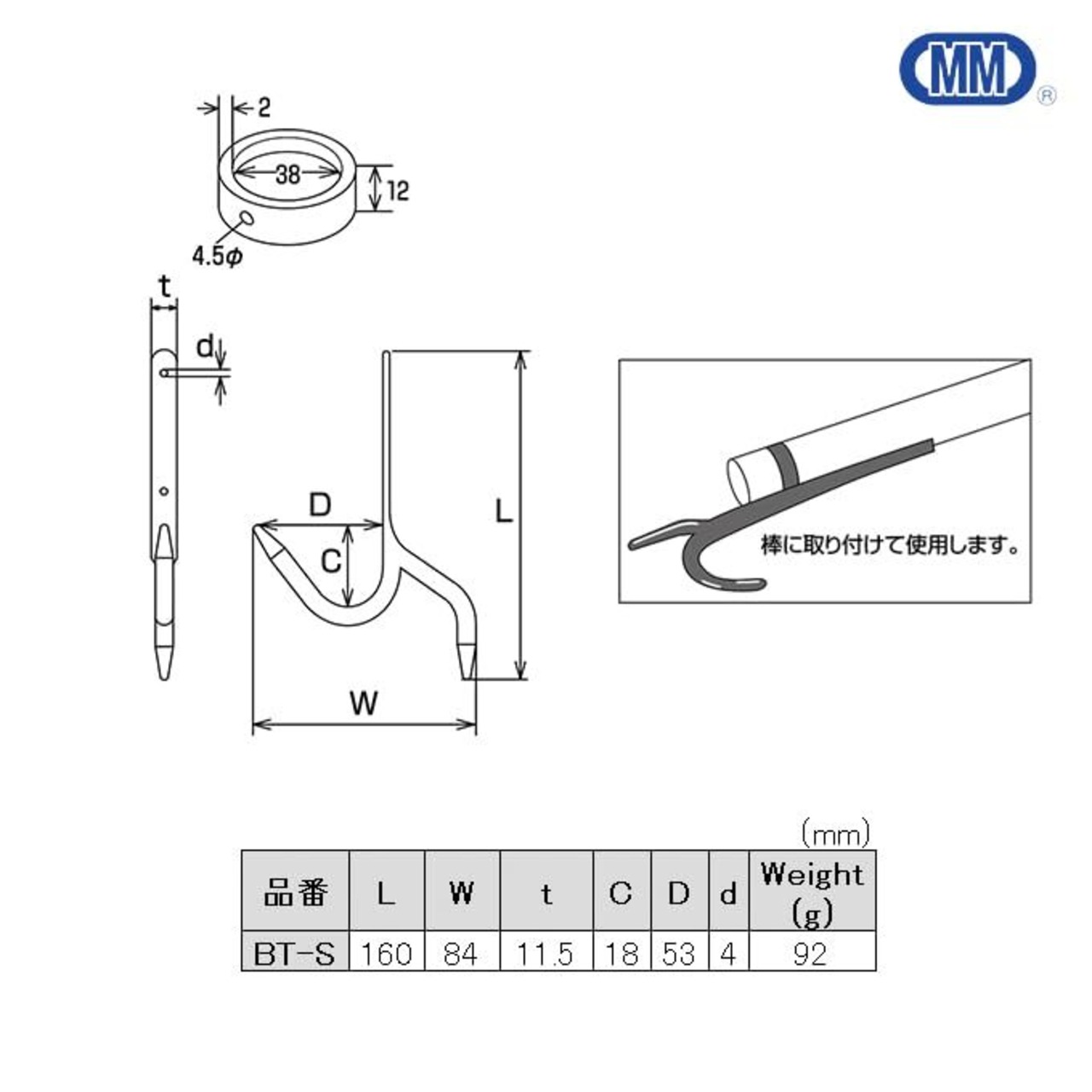 MM ®

2

38

12

4.5φ

t

d

D

C

L

W

棒に取り付けて使用します。

(mm)

| 品番 | L | W | t | C | D | d | Weight (g) |
|---|---|---|---|---|---|---|---|
| BT-S | 160 | 84 | 11.5 | 18 | 53 | 4 | 92 |