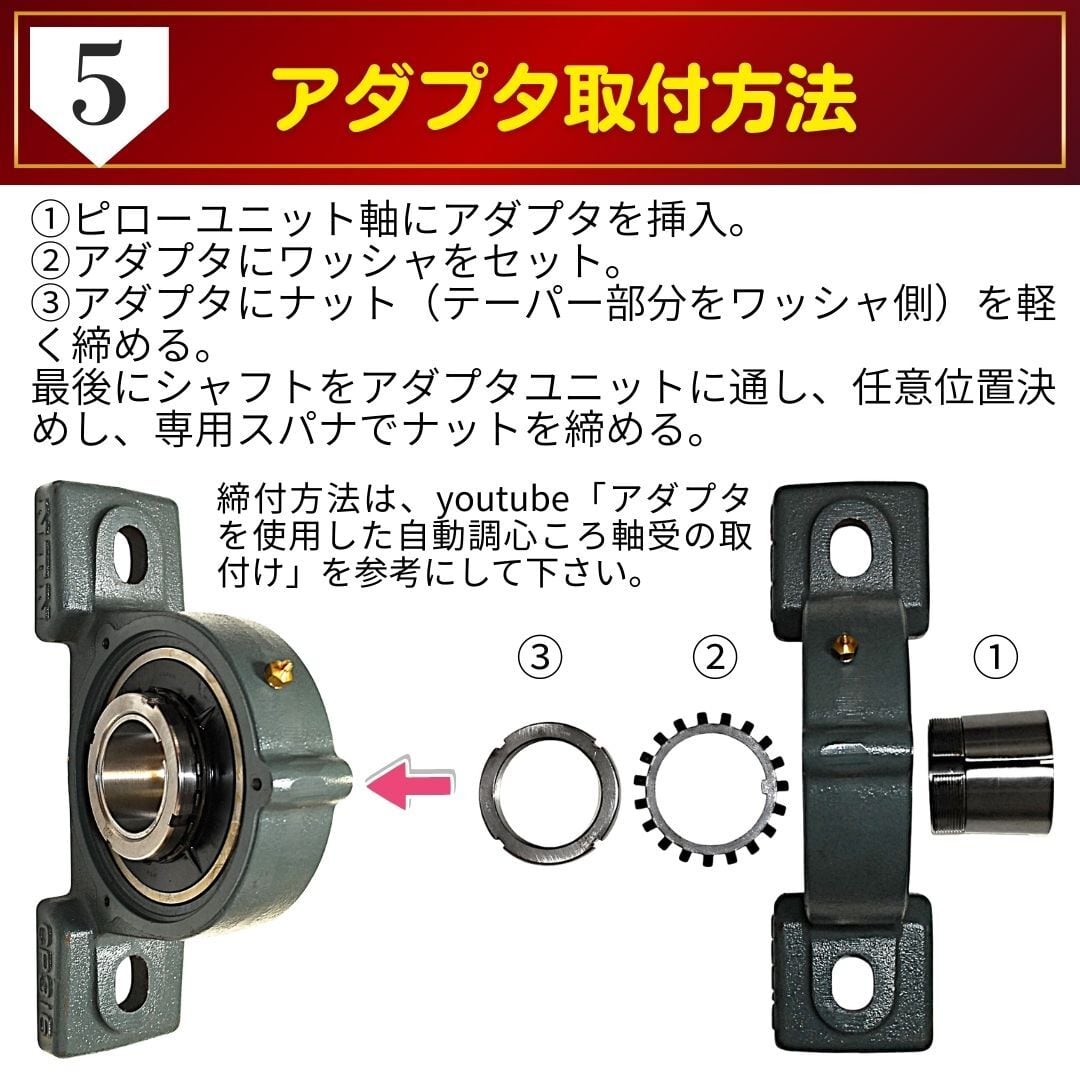 5
アダプタ取付方法

①ピローユニット軸にアダプタを挿入。
②アダプタにワッシャをセット。
③アダプタにナット（テーパー部分をワッシャ側）を軽く締める。
最後にシャフトをアダプタユニットに通し、任意位置決めし、専用スパナでナットを締める。

締付方法は、youtube「アダプタを使用した自動調心ころ軸受の取付け」を参考にして下さい。

③ ② ①