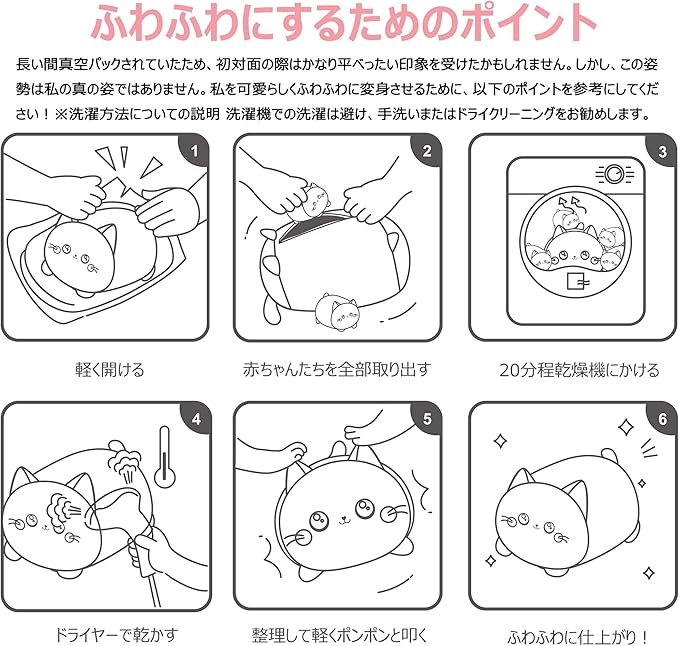 ふわふわにするためのポイント

長い間真空パックされていたため、初対面の際はかなり平べったい印象を受けたかもしれません。しかし、この姿勢は私の真の姿ではありません。私を可愛らしくふわふわに変身させるために、以下のポイントを参考にしてください！※洗濯方法についての説明 洗濯機での洗濯は避け、手洗いまたはドライクリーニングをお勧めします。

1

軽く開ける

2

赤ちゃんたちを全部取り出す

3

20分程乾燥機にかける

4

ドライヤーで乾かす

5

整理して軽くポンポンと叩く

6

ふわふわに仕上がり！