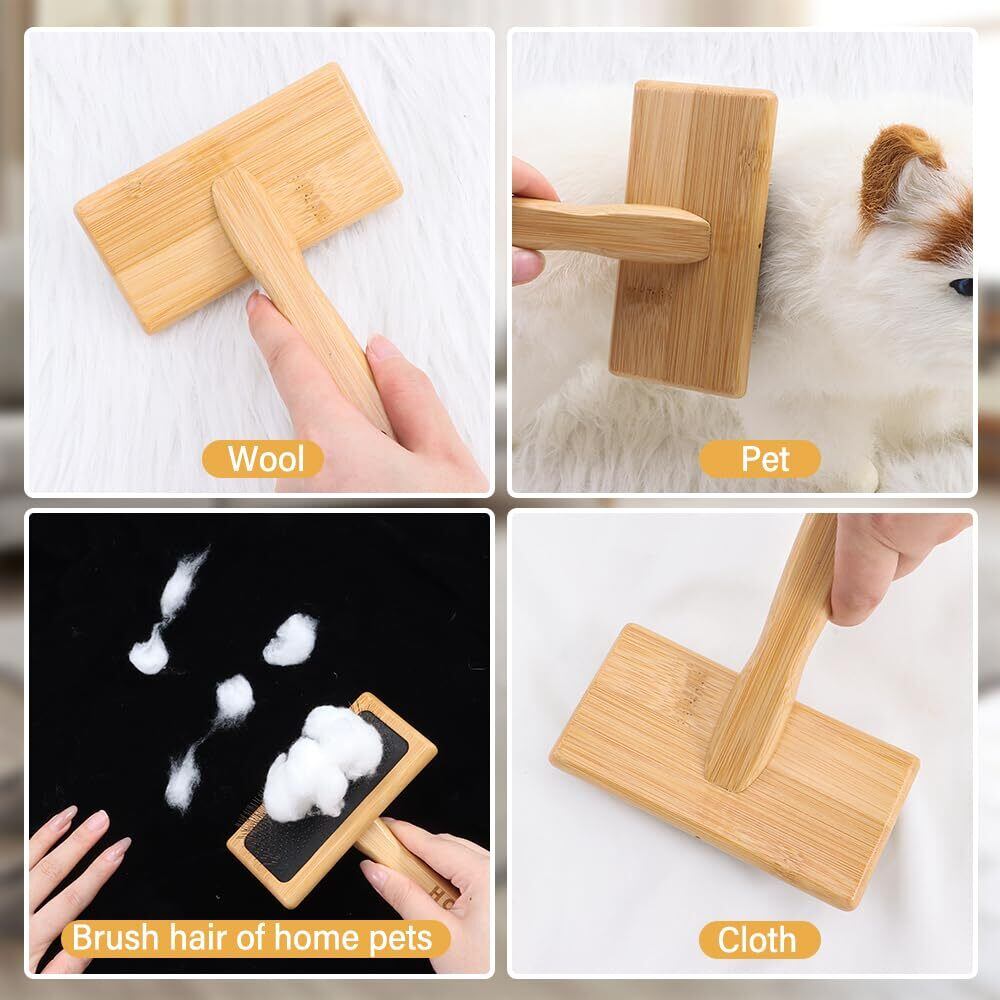 Wool

Pet

Brush hair of home pets

Cloth