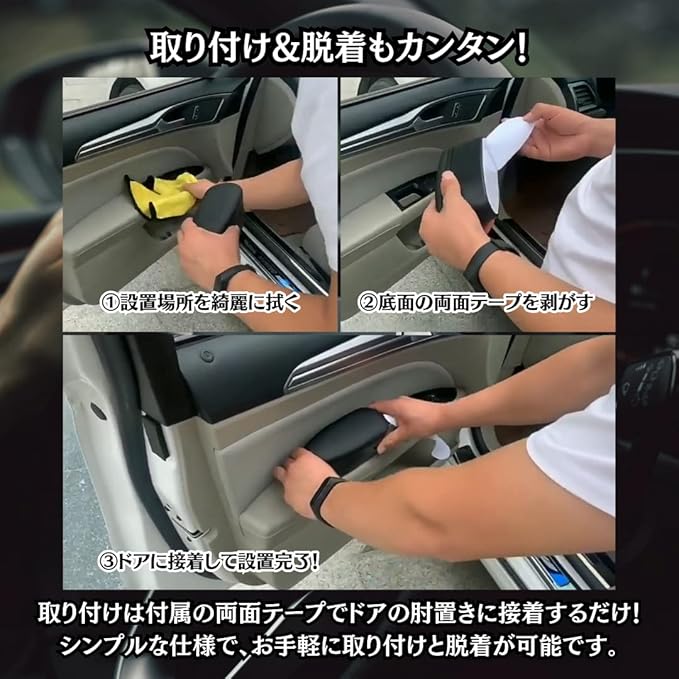 取り付け&脱着もカンタン!

①設置場所を綺麗に拭く

②底面の両面テープを剥がす

③ドアに接着して設置完了!

取り付けは付属の両面テープでドアの肘置きに接着するだけ!
シンプルな仕様で、お手軽に取り付けと脱着が可能です。