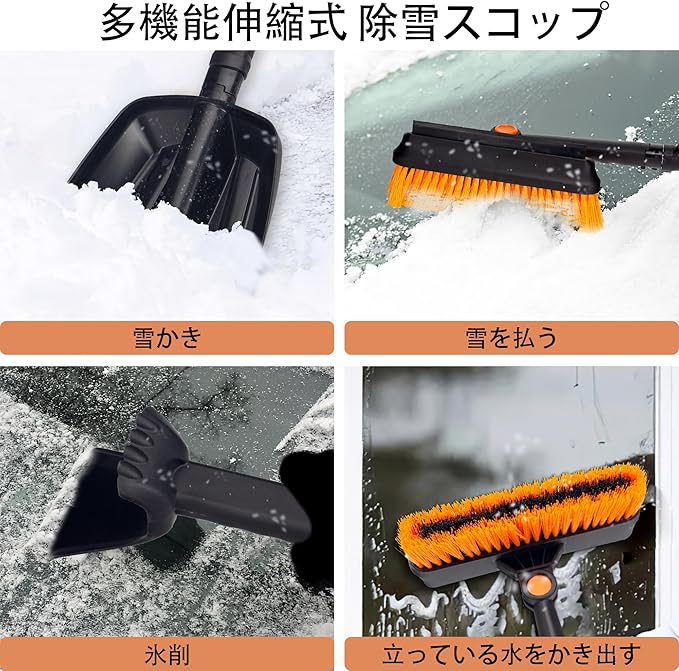 多機能伸縮式 除雪スコップ

雪かき

雪を払う

氷削

立っている水をかき出す