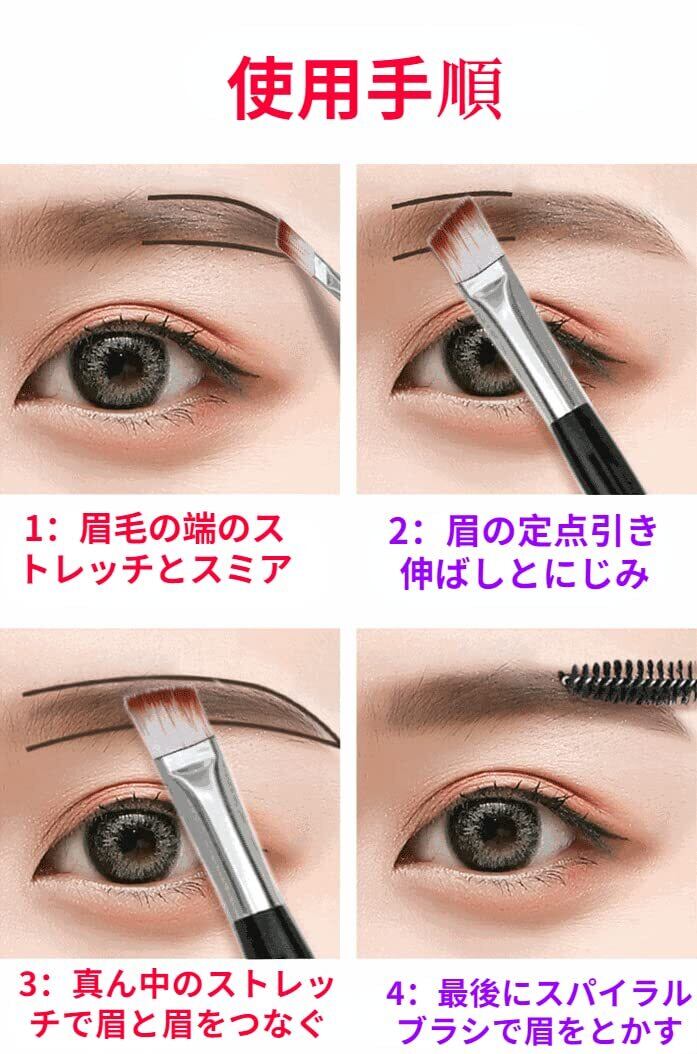 使用手順

1：眉毛の端のストレッチとスミア

2：眉の定点引き伸ばしとにじみ

3：真ん中のストレッチで眉と眉をつなぐ

4：最後にスパイラルブラシで眉をとかす