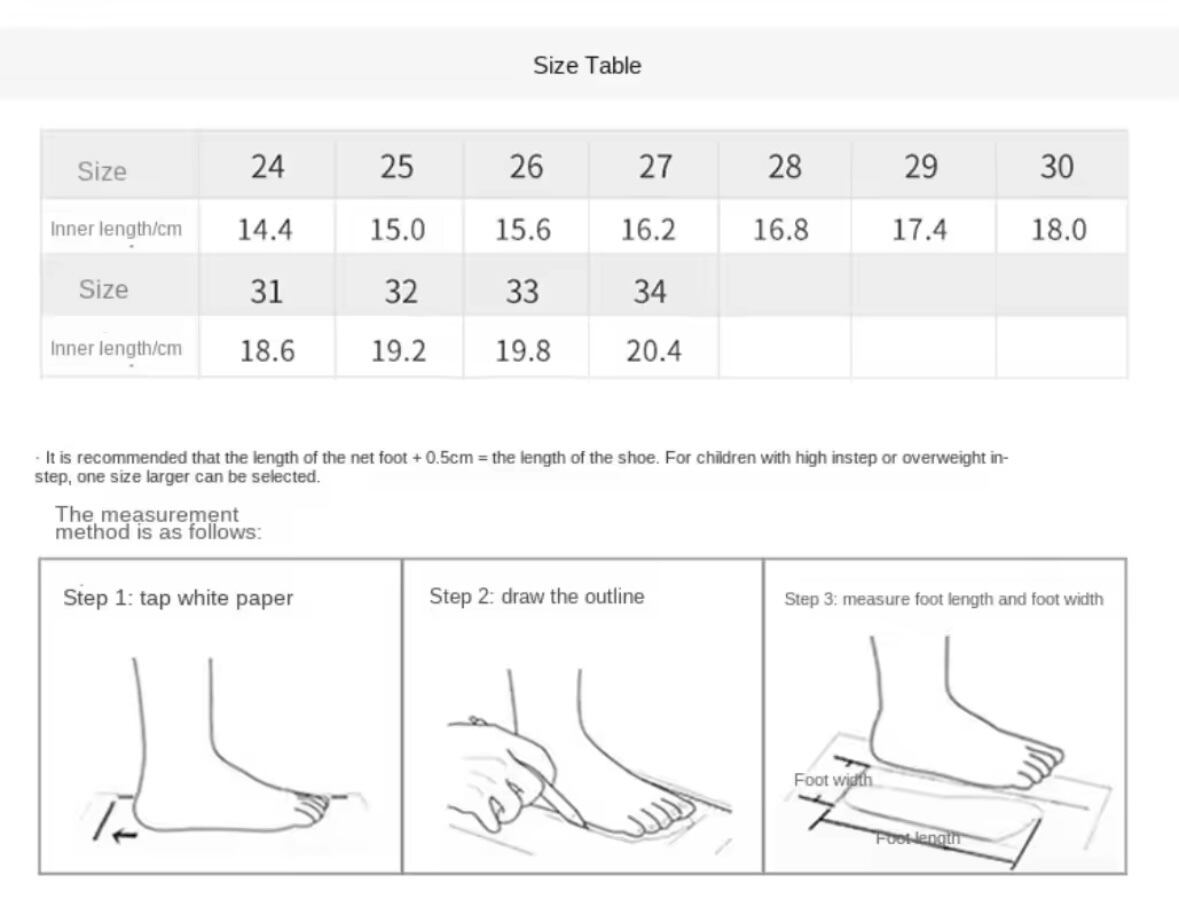 Size Table

| Size | 24 | 25 | 26 | 27 | 28 | 29 | 30 |
|---|---|---|---|---|---|---|---|
| Inner length/cm | 14.4 | 15.0 | 15.6 | 16.2 | 16.8 | 17.4 | 18.0 |
| Size | 31 | 32 | 33 | 34 | | | |
| Inner length/cm | 18.6 | 19.2 | 19.8 | 20.4 | | | |

· It is recommended that the length of the net foot + 0.5cm = the length of the shoe. For children with high instep or overweight instep, one size larger can be selected.

The measurement method is as follows:

Step 1: tap white paper

Step 2: draw the outline

Step 3: measure foot length and foot width

Foot width

Foot length