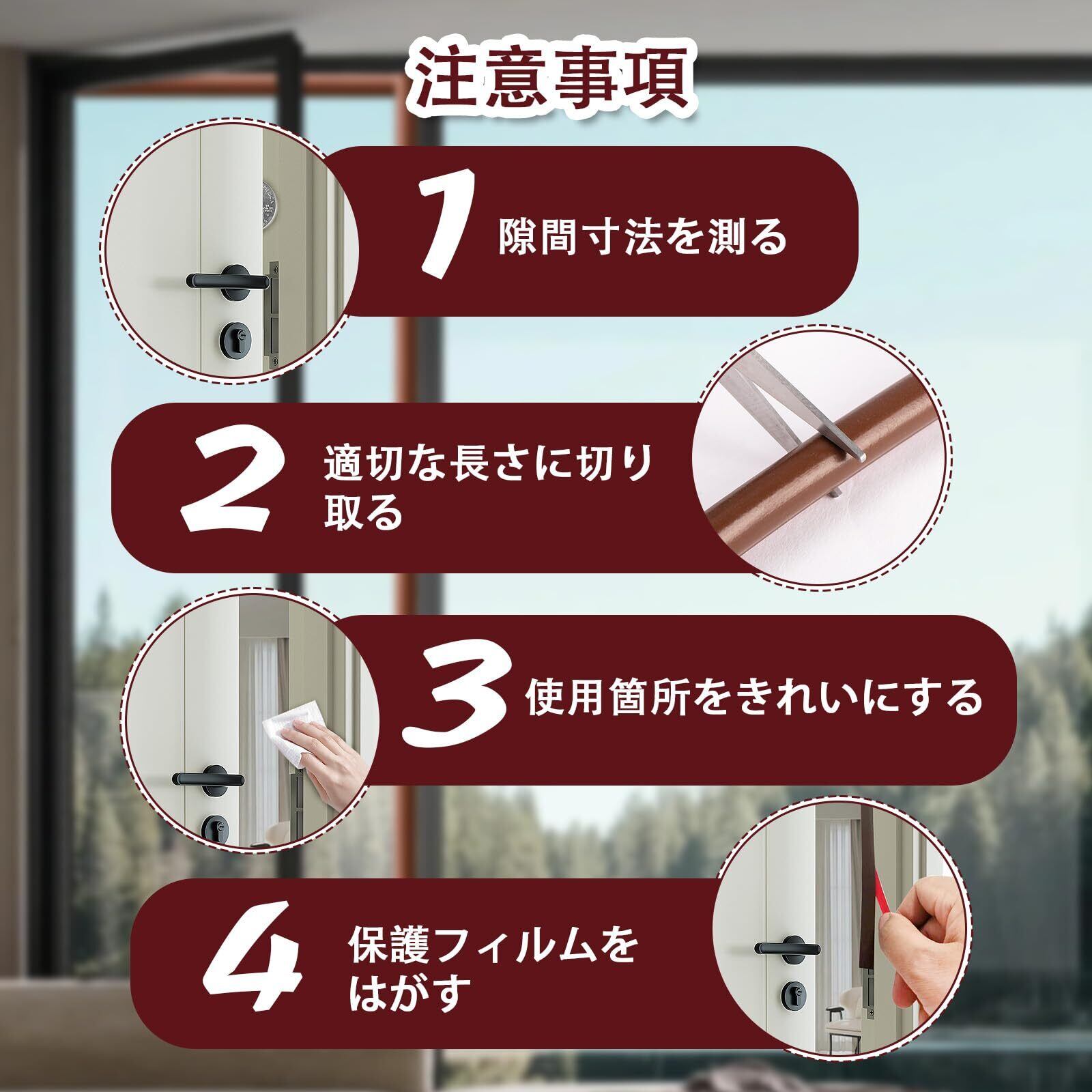 注意事項

1 隙間寸法を測る

2 適切な長さに切り取る

3 使用箇所をきれいにする

4 保護フィルムをはがす