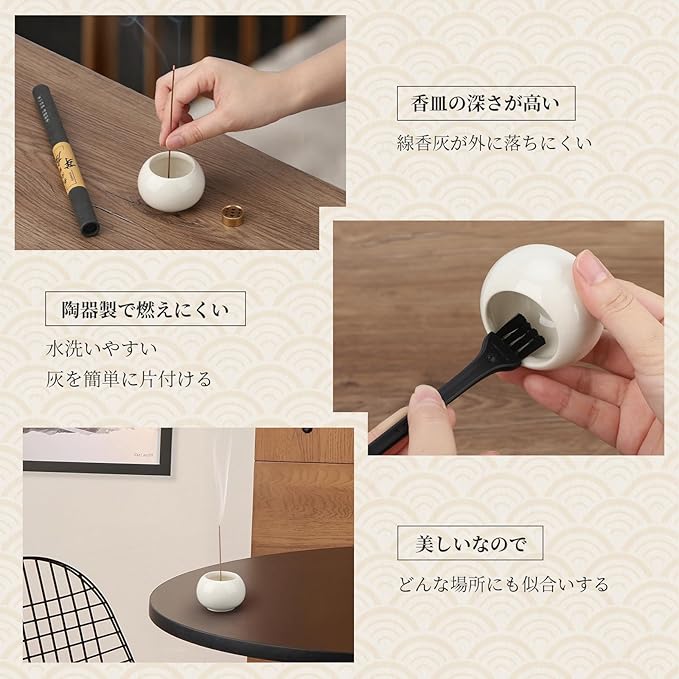 香皿の深さが高い

線香灰が外に落ちにくい

陶器製で燃えにくい

水洗いやすい
灰を簡単に片付ける

美しいなので

どんな場所にも似合いする