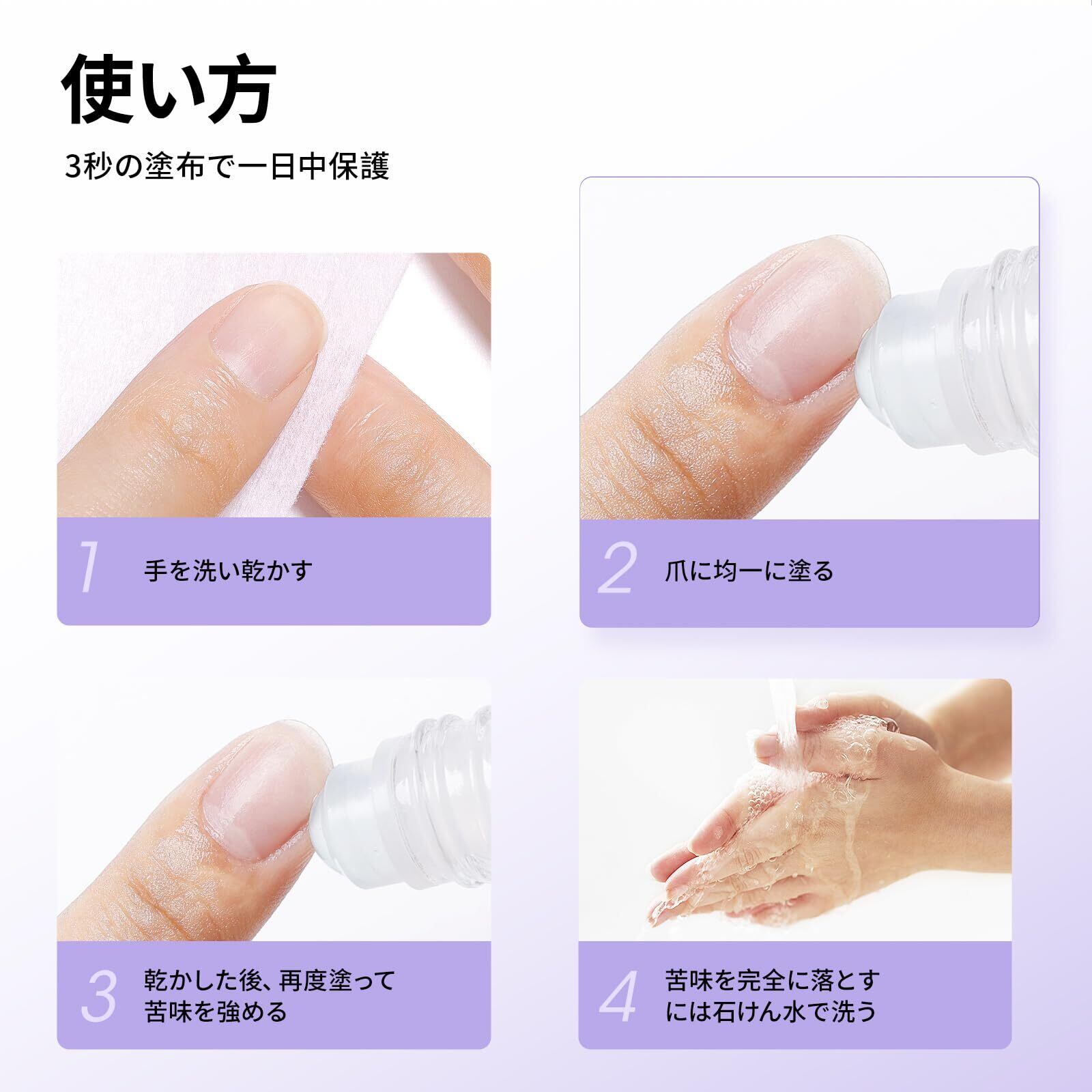 使い方

3秒の塗布で一日中保護

1 手を洗い乾かす

2 爪に均一に塗る

3 乾かした後、再度塗って苦味を強める

4 苦味を完全に落とすには石けん水で洗う