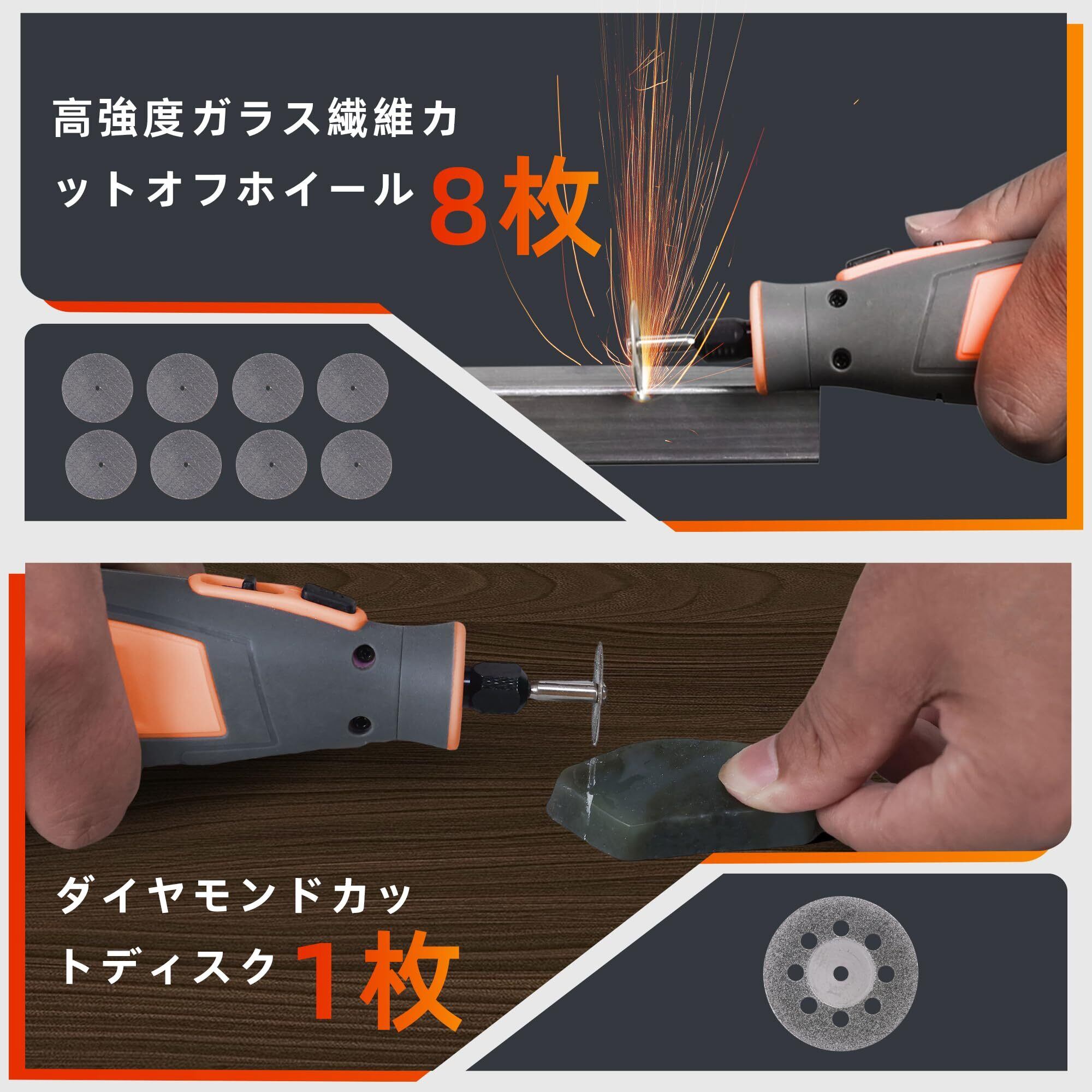 高強度ガラス繊維カットオフホイール8枚

ダイヤモンドカットディスク1枚