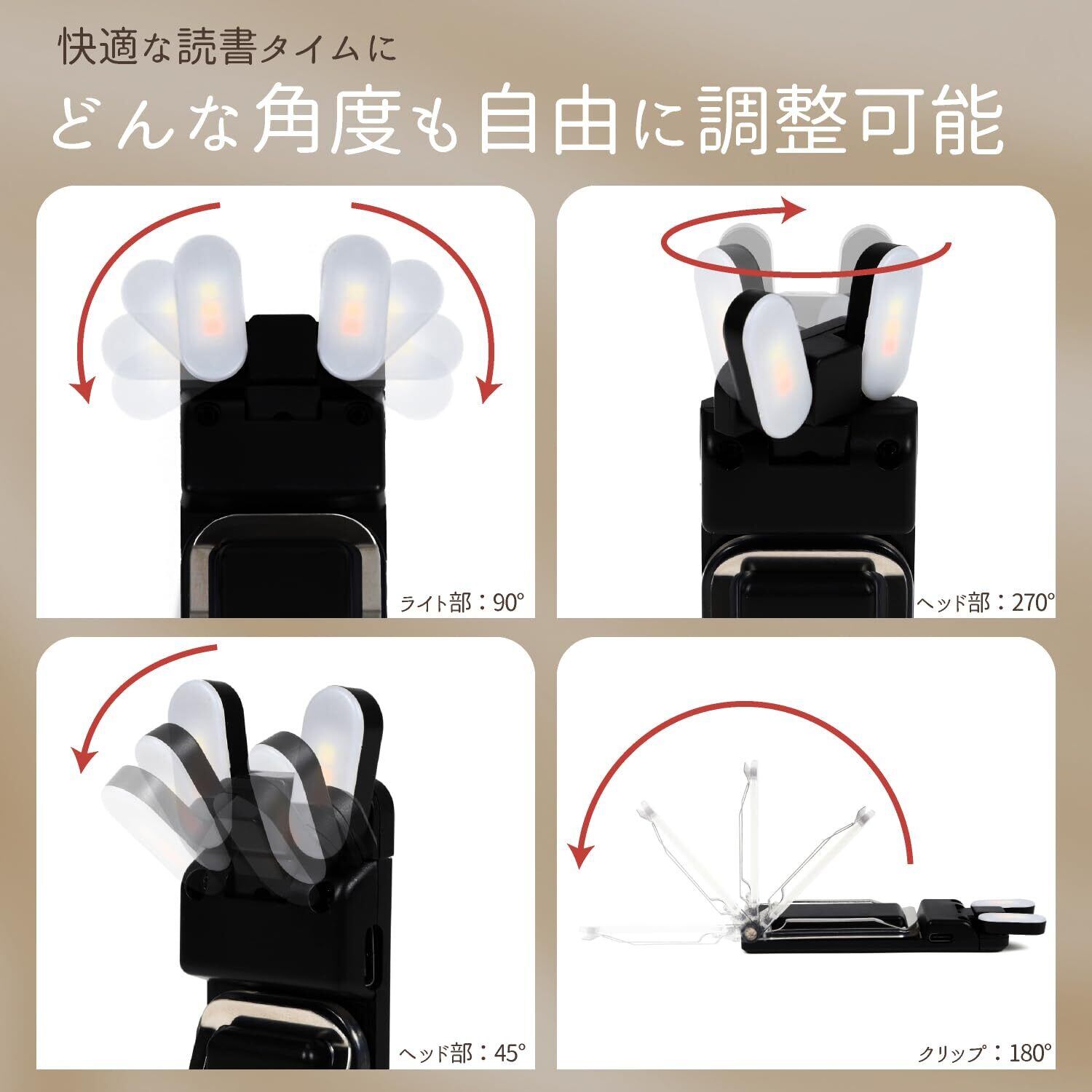 快適な読書タイムに

どんな角度も自由に調整可能

ライト部：90°

ヘッド部：270°

ヘッド部：45°

クリップ：180°