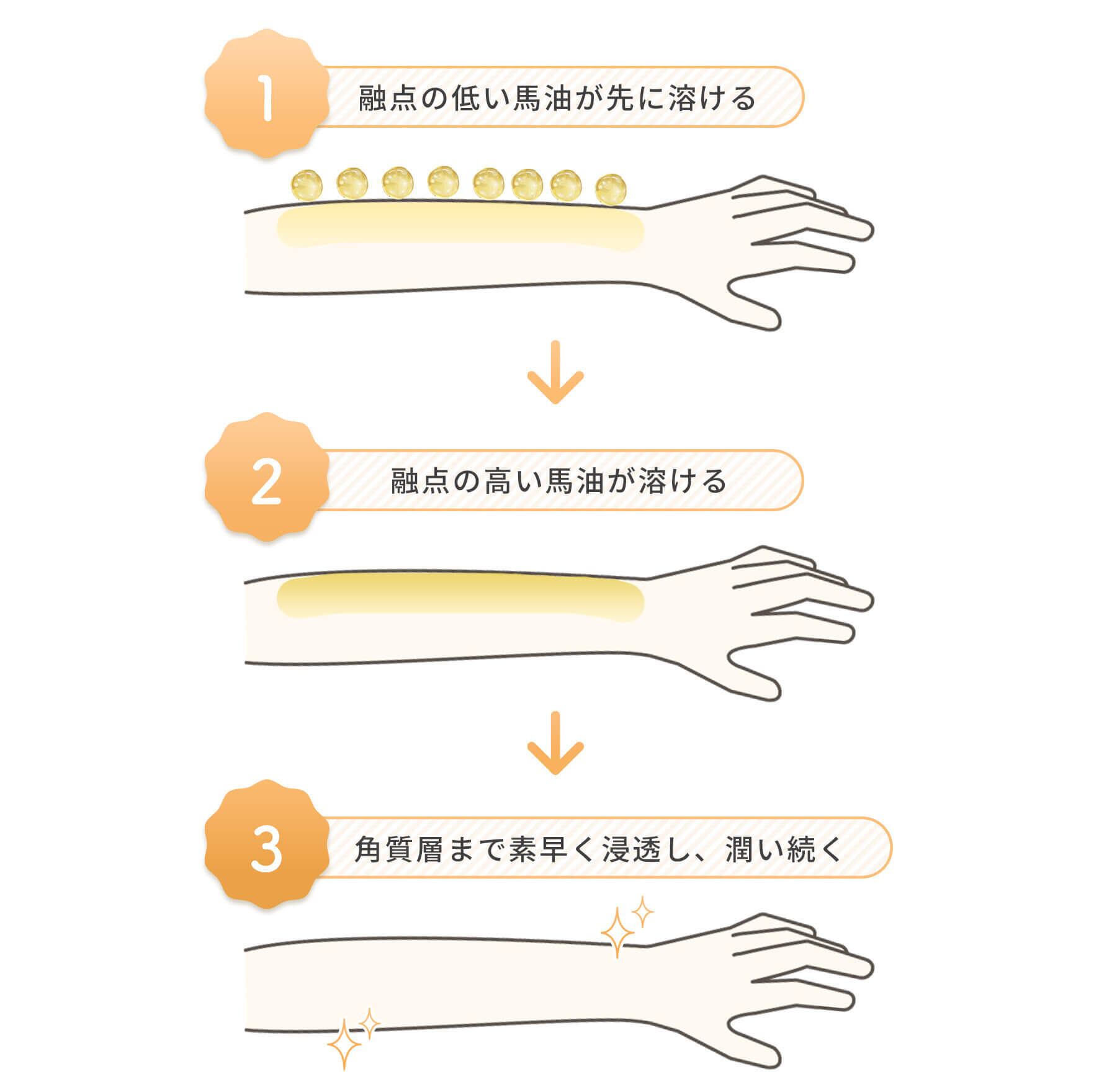 1 融点の低い馬油が先に溶ける

2 融点の高い馬油が溶ける

3 角質層まで素早く浸透し、潤い続く