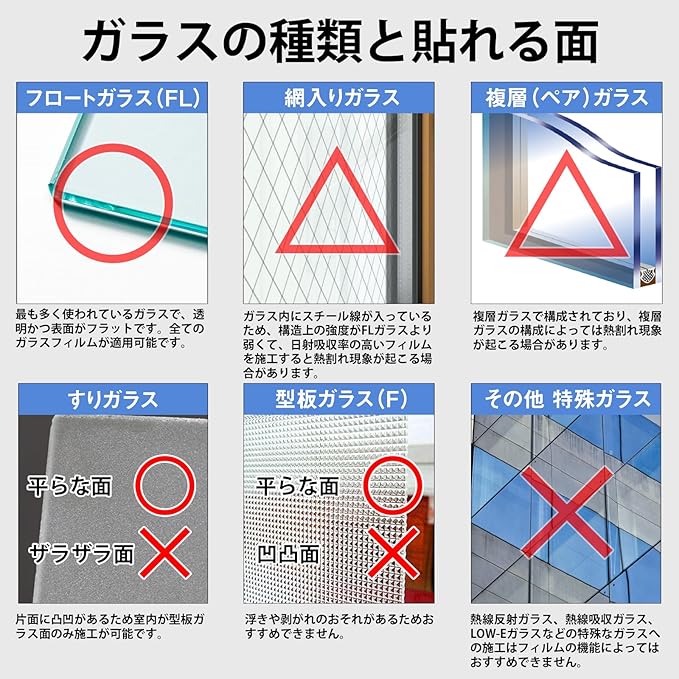 ガラスの種類と貼れる面

フロートガラス（FL）

最も多く使われているガラスで、透明かつ表面がフラットです。全てのガラスフィルムが適用可能です。

網入りガラス

ガラス内にスチール線が入っているため、構造上の強度がFLガラスより弱くて、日射吸収率の高いフィルムを施工すると熱割れ現象が起こる場合があります。

複層（ペア）ガラス

複層ガラスで構成されており、複層ガラスの構成によっては熱割れ現象が起こる場合があります。

すりガラス

平らな面

ザラザラ面

片面に凸凹があるため室内が型板ガラス面のみ施工が可能です。

型板ガラス（F）

平らな面

凹凸面

浮きや剥がれのおそれがあるためおすすめできません。

その他 特殊ガラス

熱線反射ガラス、熱線吸収ガラス、LOW-Eガラスなどの特殊なガラスへの施工はフィルムの機能によってはおすすめできません。