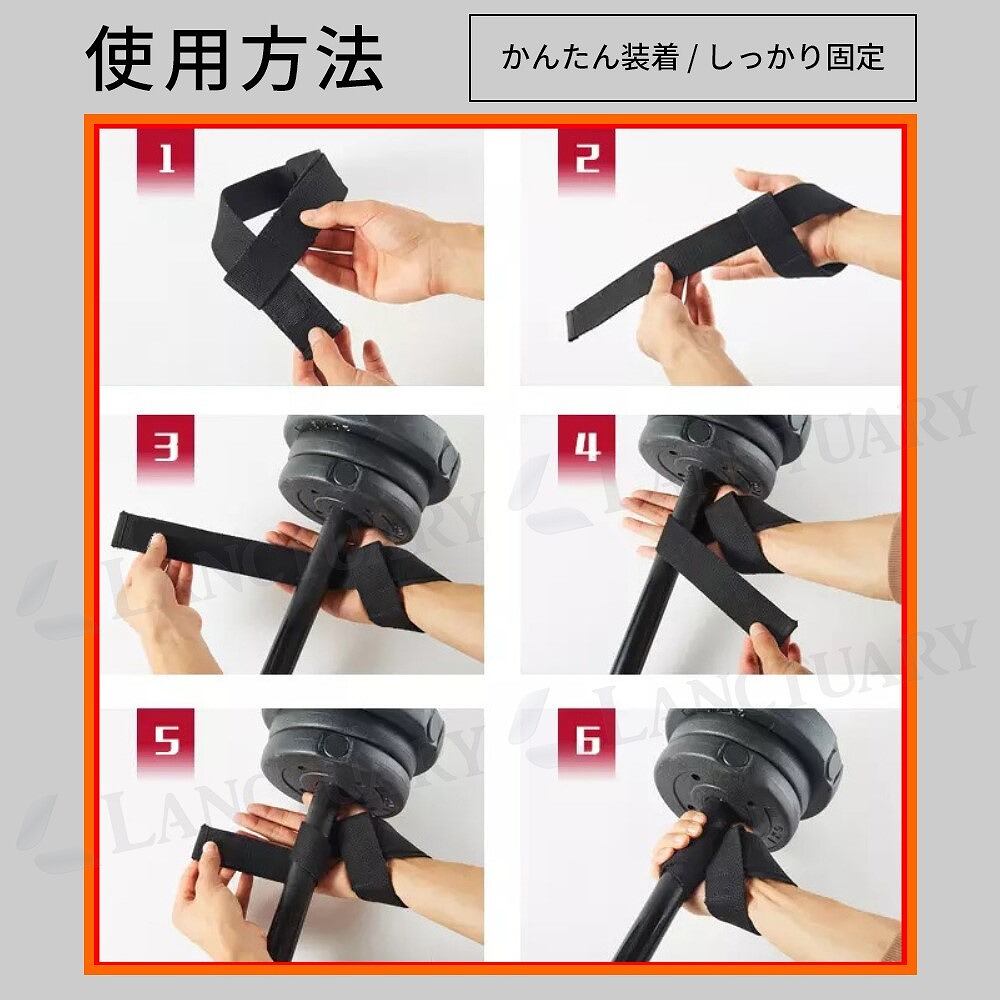 使用方法

かんたん装着 / しっかり固定

1

2

3

4

5

6

LANCTUARY

LANCTUARY

LANCTUARY

LANCTUARY