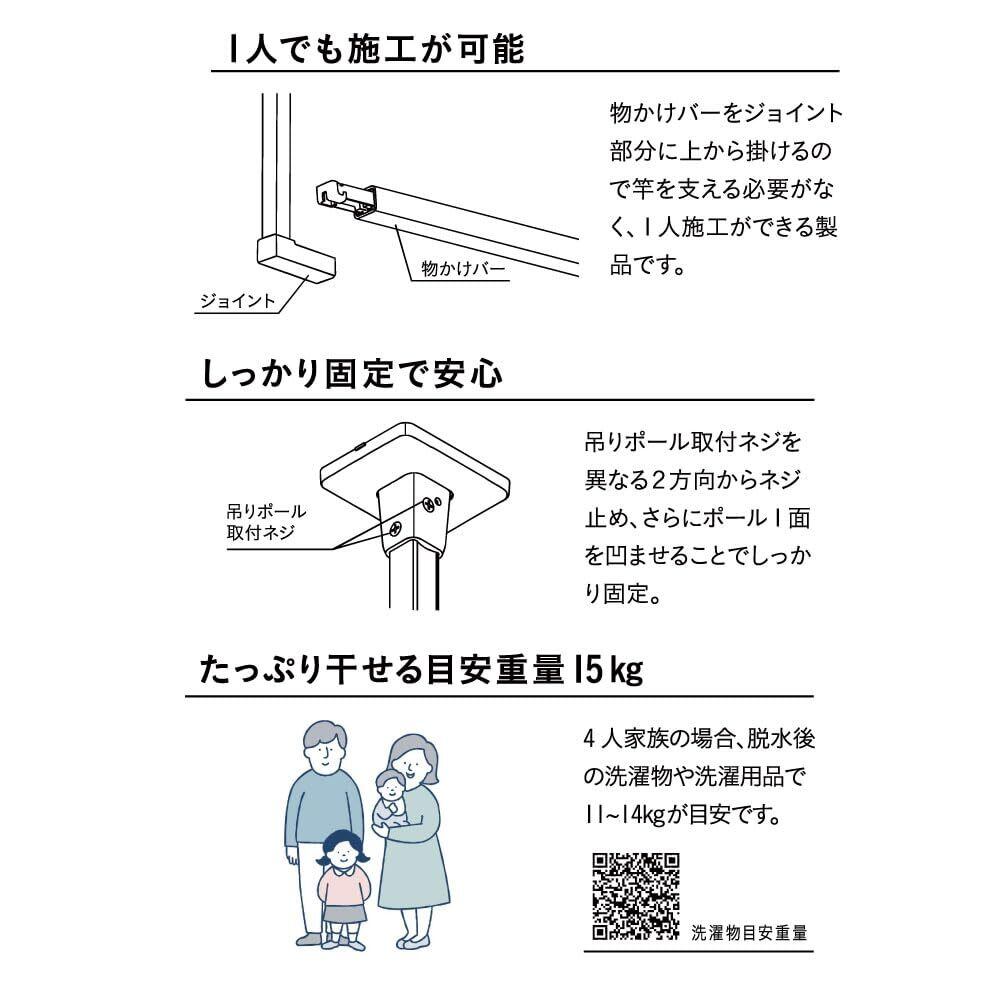 1人でも施工が可能

ジョイント

物かけバー

物かけバーをジョイント部分に上から掛けるので竿を支える必要がなく、1人施工ができる製品です。

しっかり固定で安心

吊りポール取付ネジ

吊りポール取付ネジを異なる2方向からネジ止め、さらにポール1面を凹ませることでしっかり固定。

たっぷり干せる目安重量15kg

4人家族の場合、脱水後の洗濯物や洗濯用品で11~14kgが目安です。

洗濯物目安重量