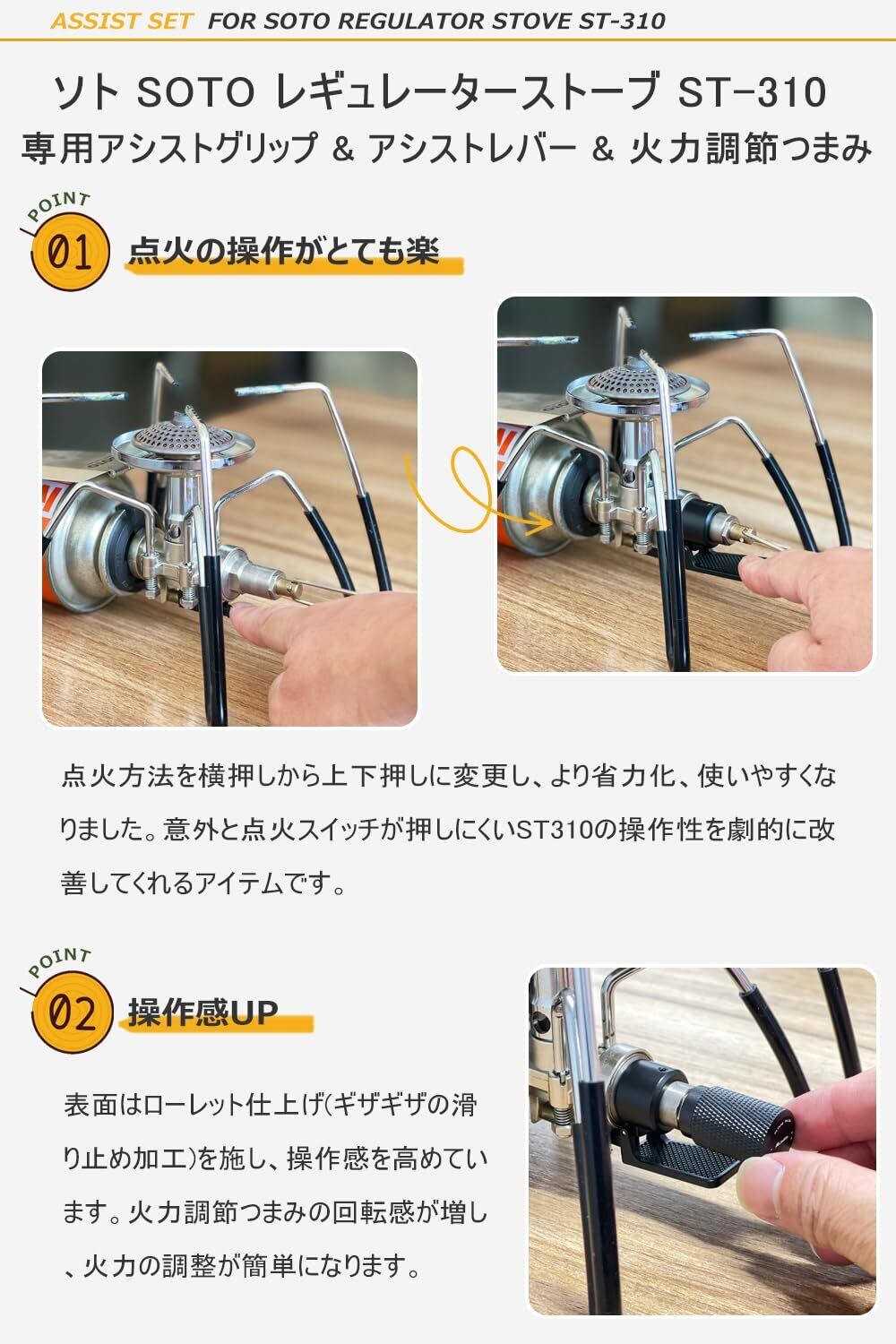 ASSIST SET FOR SOTO REGULATOR STOVE ST-310

ソト SOTO レギュレーターストーブ ST-310
専用アシストグリップ & アシストレバー & 火力調節つまみ

POINT
01
点火の操作がとても楽

点火方法を横押しから上下押しに変更し、より省力化、使いやすくなりました。意外と点火スイッチが押しにくいST310の操作性を劇的に改善してくれるアイテムです。

POINT
02
操作感UP

表面はローレット仕上げ(ギザギザの滑り止め加工)を施し、操作感を高めています。火力調節つまみの回転感が増し、火力の調整が簡単になります。