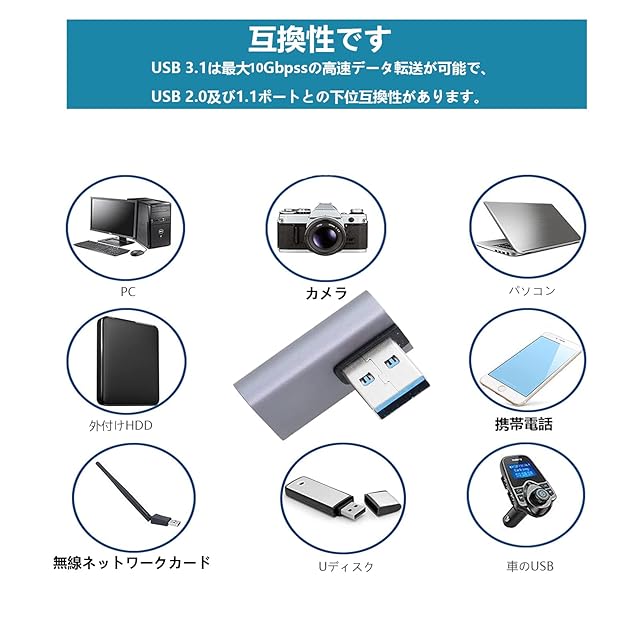 互換性です

USB 3.1は最大10Gbpssの高速データ転送が可能で、

USB 2.0及び1.1ポートとの下位互換性があります。

PC

カメラ

パソコン

外付けHDD

携帯電話

無線ネットワークカード

Uディスク

車のUSB