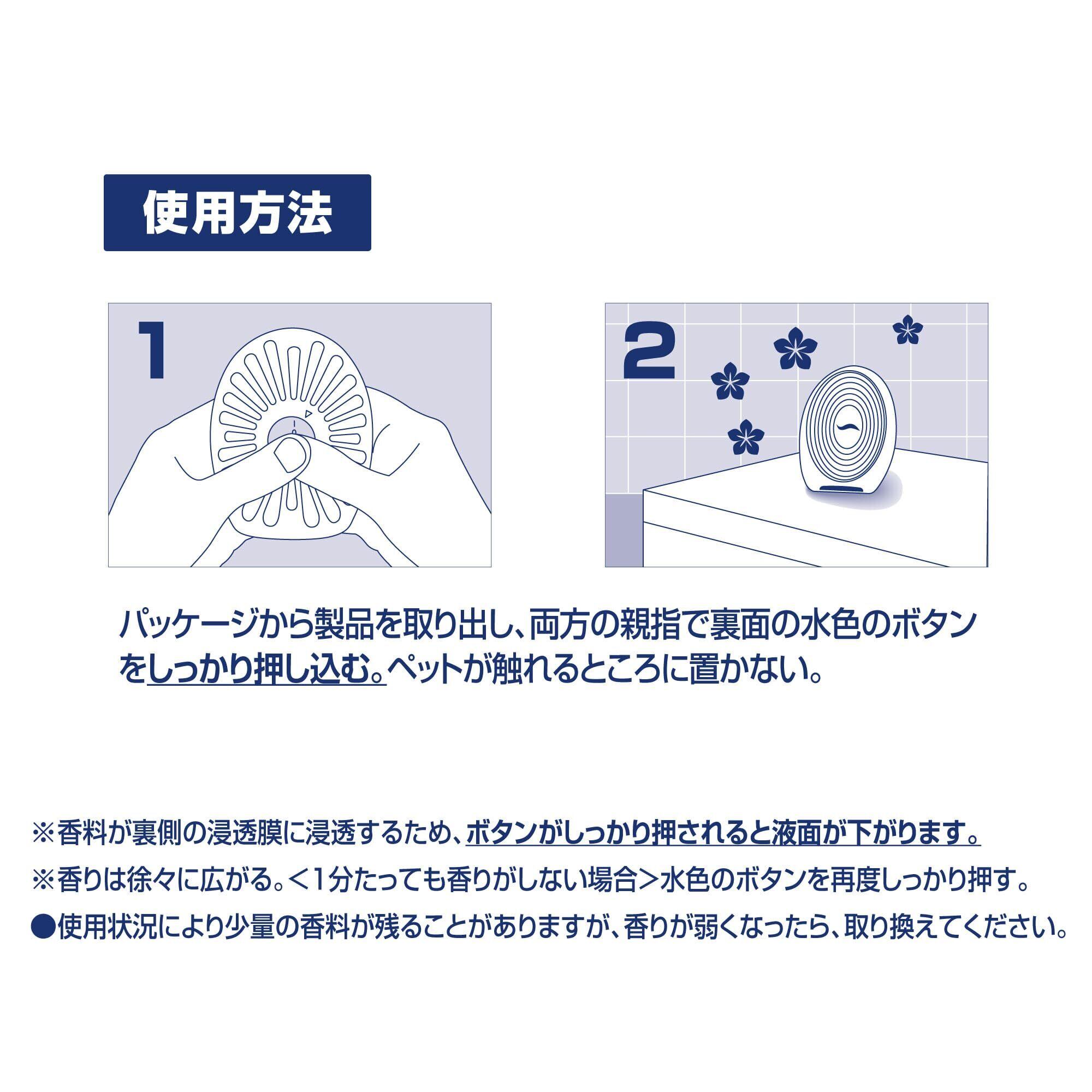 使用方法

1

2

パッケージから製品を取り出し、両方の親指で裏面の水色のボタンをしっかり押し込む。ペットが触れるところに置かない。

※香料が裏側の浸透膜に浸透するため、ボタンがしっかり押されると液面が下がります。

※香りは徐々に広がる。<1分たっても香りがしない場合>水色のボタンを再度しっかり押す。

●使用状況により少量の香料が残ることがありますが、香りが弱くなったら、取り換えてください。